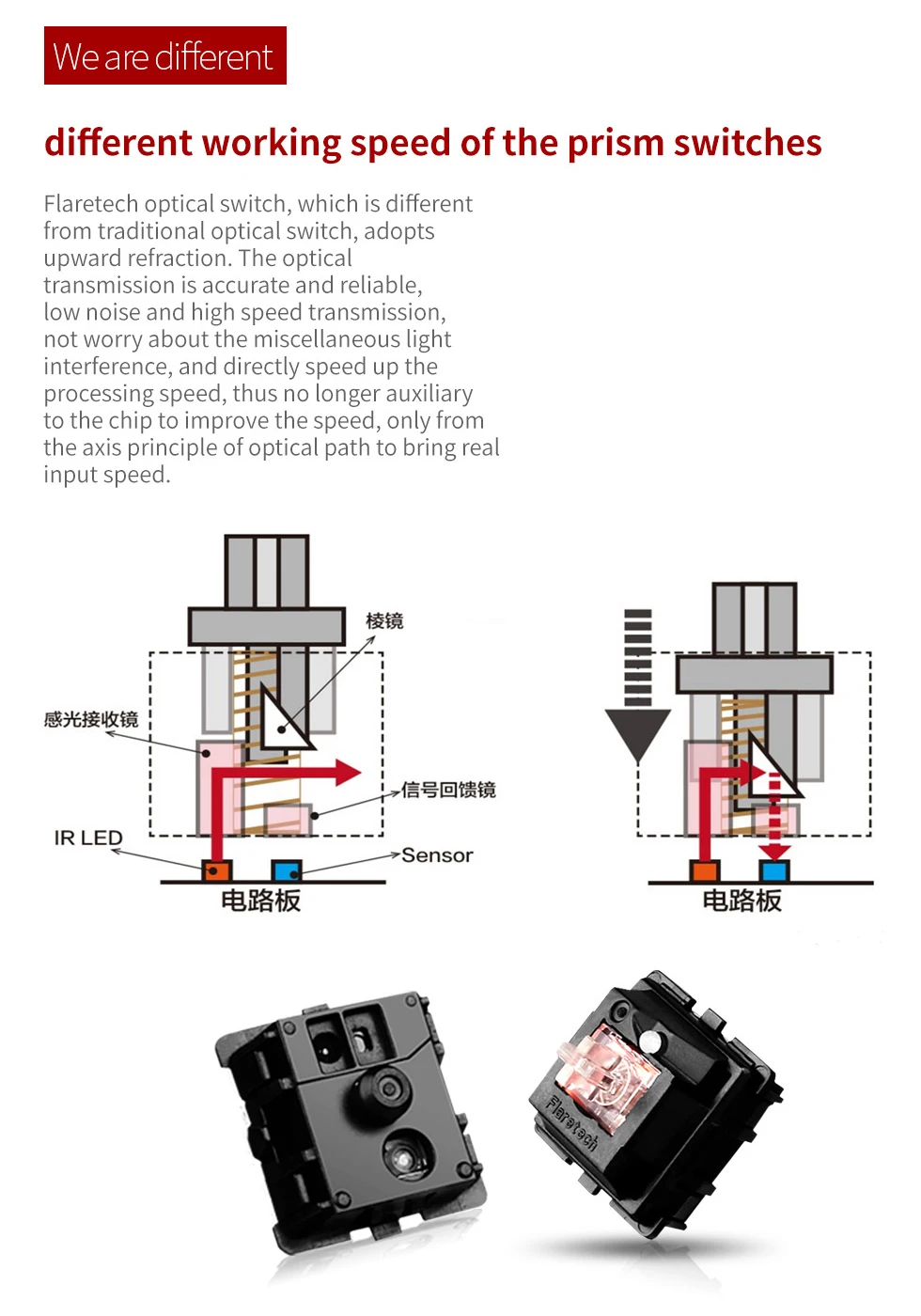 We are different

different working speed of the prism switches

Flaretech optical switch, which is different from traditional optical switch, adopts upward refraction. The optical transmission is accurate and reliable, low noise and high speed transmission, not worry about the miscellaneous light interference, and directly speed up the processing speed, thus no longer auxiliary to the chip to improve the speed, only from the axis principle of optical path to bring real input speed.

棱镜

感光接收镜

信号回馈镜

IR LED

Sensor

电路板

电路板

Flaretech