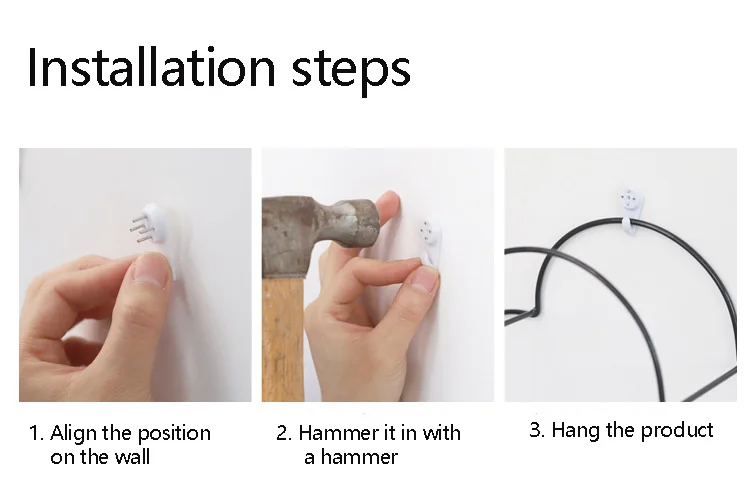 Installation steps

1. Align the position on the wall

2. Hammer it in with a hammer

3. Hang the product