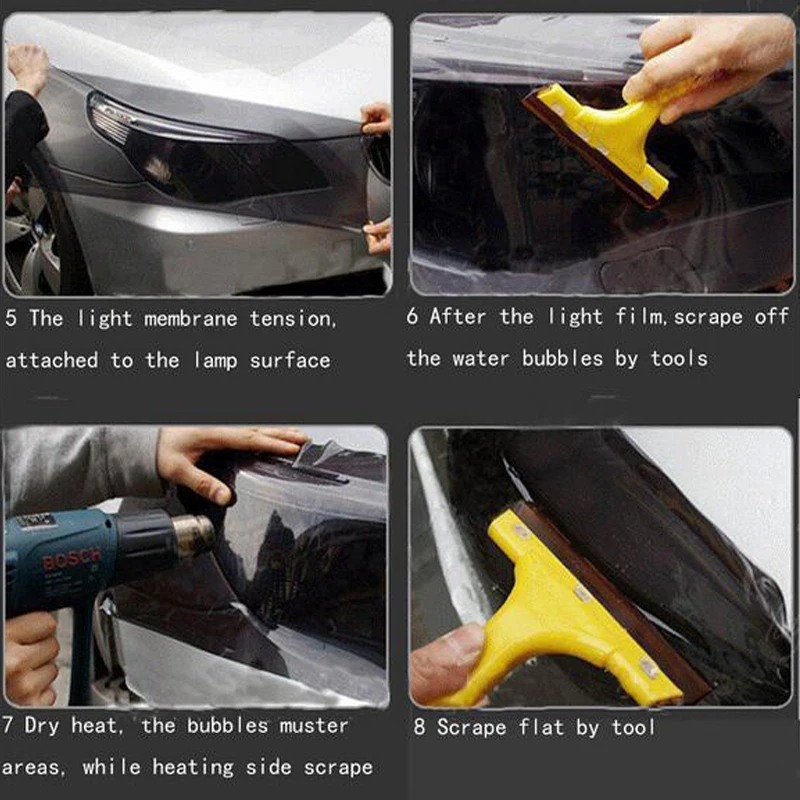 5 The light membrane tension, attached to the lamp surface

6 After the light film,scrape off the water bubbles by tools

BOSCH

7 Dry heat, the bubbles muster areas, while heating side scrape

8 Scrape flat by tool