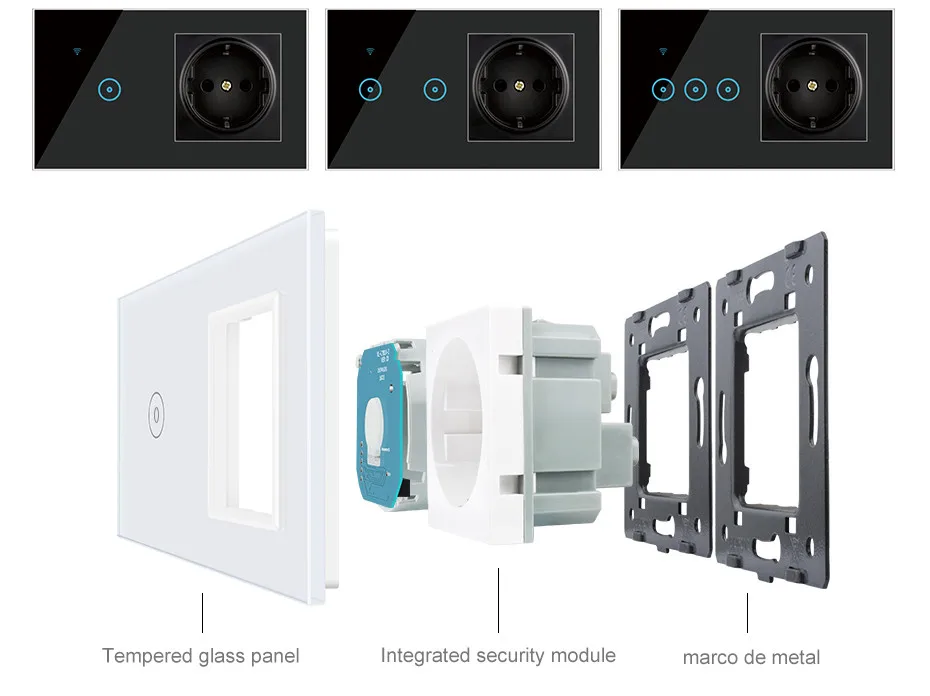 Tempered glass panel

Integrated security module

marco de metal