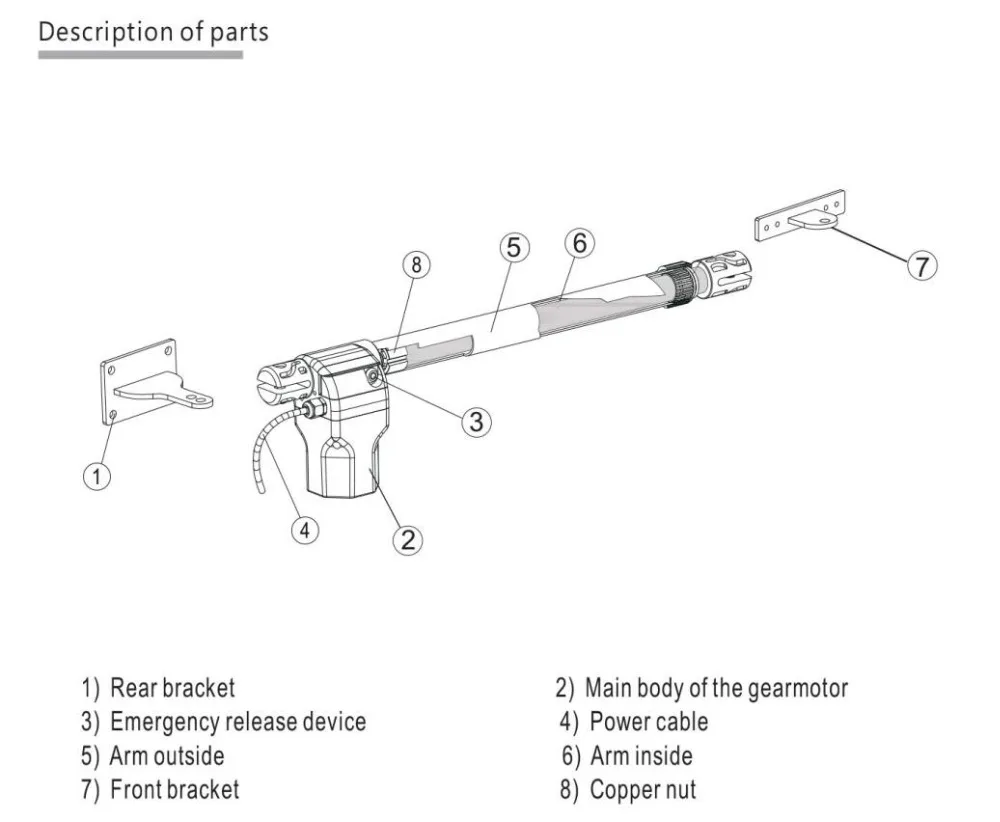 Description of parts

8
5
6
7
3
1
4
2

1) Rear bracket
3) Emergency release device
5) Arm outside
7) Front bracket

2) Main body of the gearmotor
4) Power cable
6) Arm inside
8) Copper nut