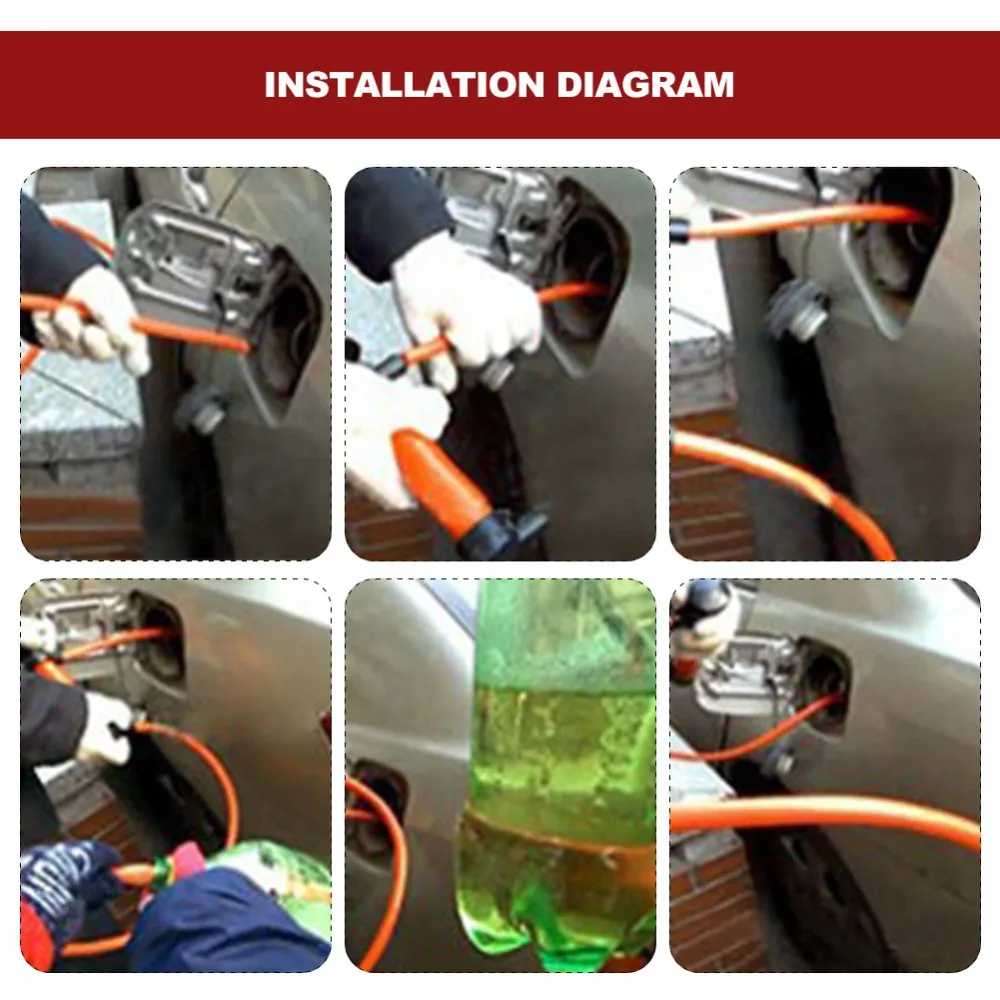 INSTALLATION DIAGRAM