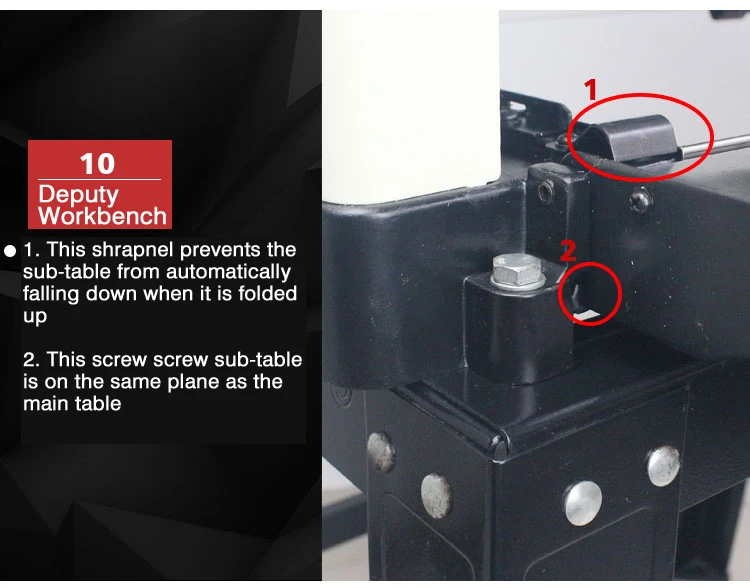 10
Deputy Workbench

● 1. This shrapnel prevents the sub-table from automatically falling down when it is folded up

2. This screw screw sub-table is on the same plane as the main table

1

2