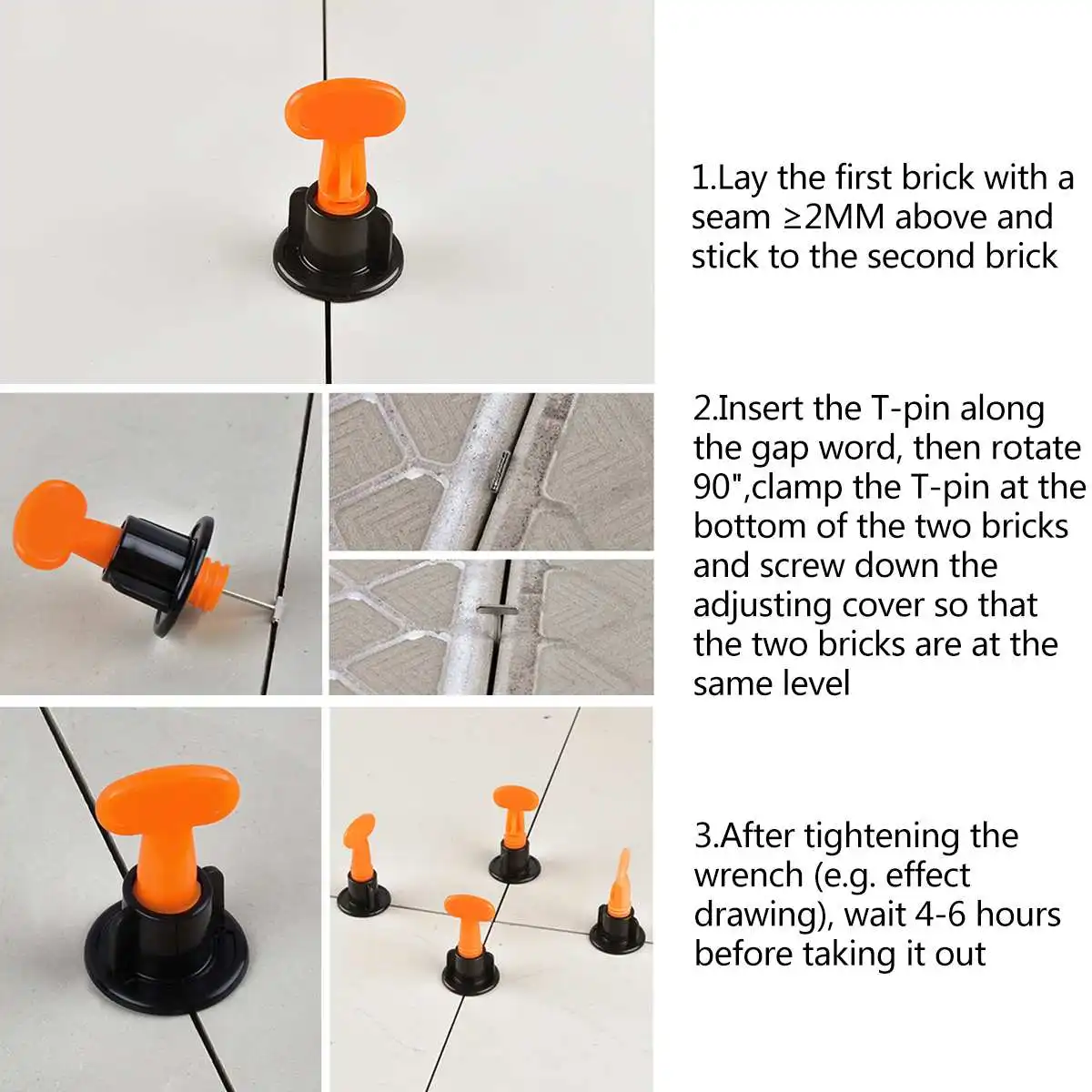 1.Lay the first brick with a seam ≥2MM above and stick to the second brick

2.Insert the T-pin along the gap word, then rotate 90",clamp the T-pin at the bottom of the two bricks and screw down the adjusting cover so that the two bricks are at the same level

3.After tightening the wrench (e.g. effect drawing), wait 4-6 hours before taking it out