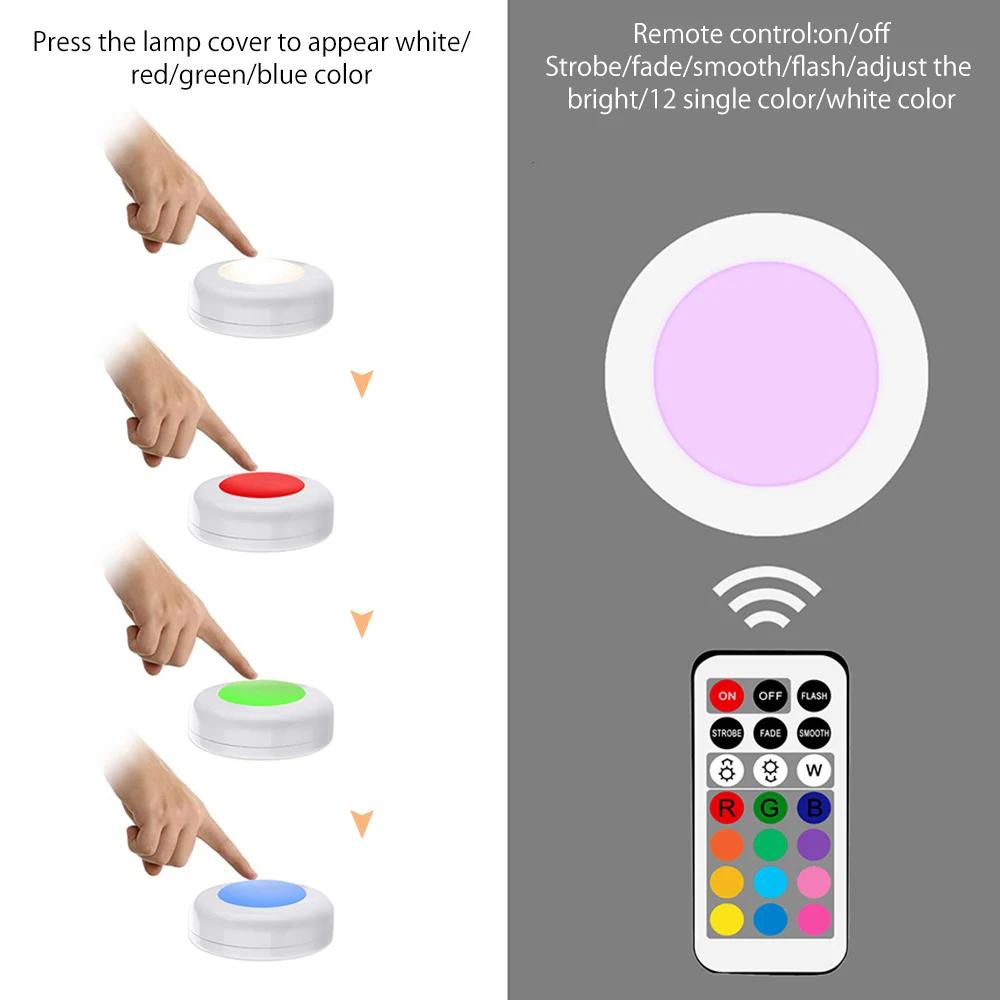 Press the lamp cover to appear white/ red/green/blue color

Remote control:on/off Strobe/fade/smooth/flash/adjust the bright/12 single color/white color

ON OFF FLASH
STROBE FADE SMOOTH
W
R G B