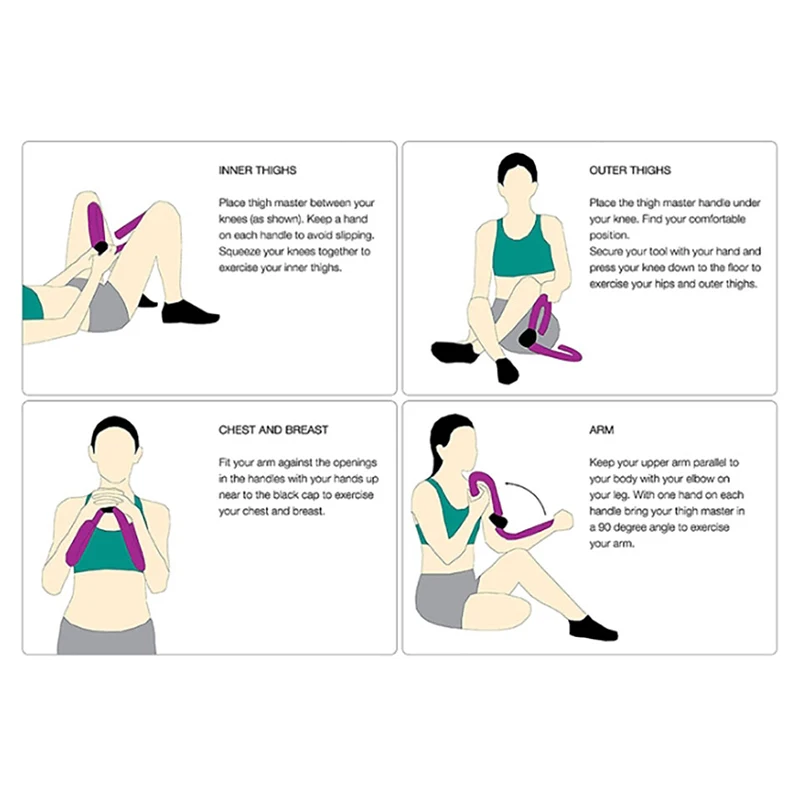 INNER THIGHS

Place thigh master between your knees (as shown). Keep a hand on each handle to avoid slipping. Squeeze your knees together to exercise your inner thighs.

OUTER THIGHS

Place the thigh master handle under your knee. Find your comfortable position.
Secure your tool with your hand and press your knee down to the floor to exercise your hips and outer thighs.

CHEST AND BREAST

Fit your arm against the openings in the handles with your hands up near to the black cap to exercise your chest and breast.

ARM

Keep your upper arm parallel to your body with your elbow on your leg. With one hand on each handle bring your thigh master in a 90 degree angle to exercise your arm.