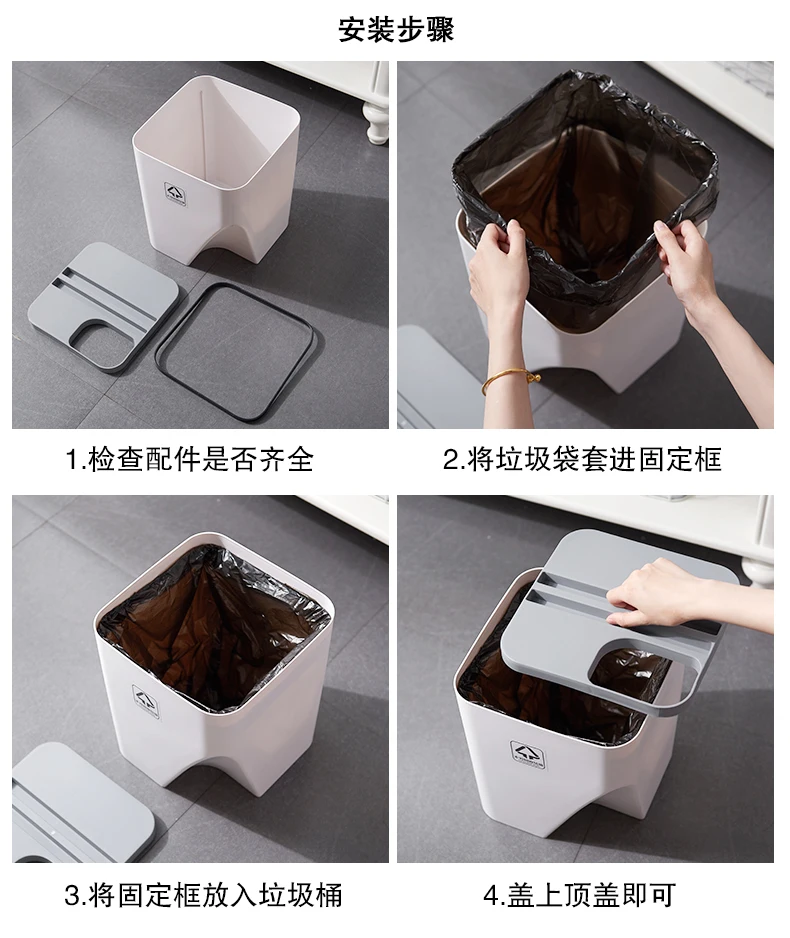 安装步骤

1.检查配件是否齐全

2.将垃圾袋套进固定框

3.将固定框放入垃圾桶

4.盖上顶盖即可