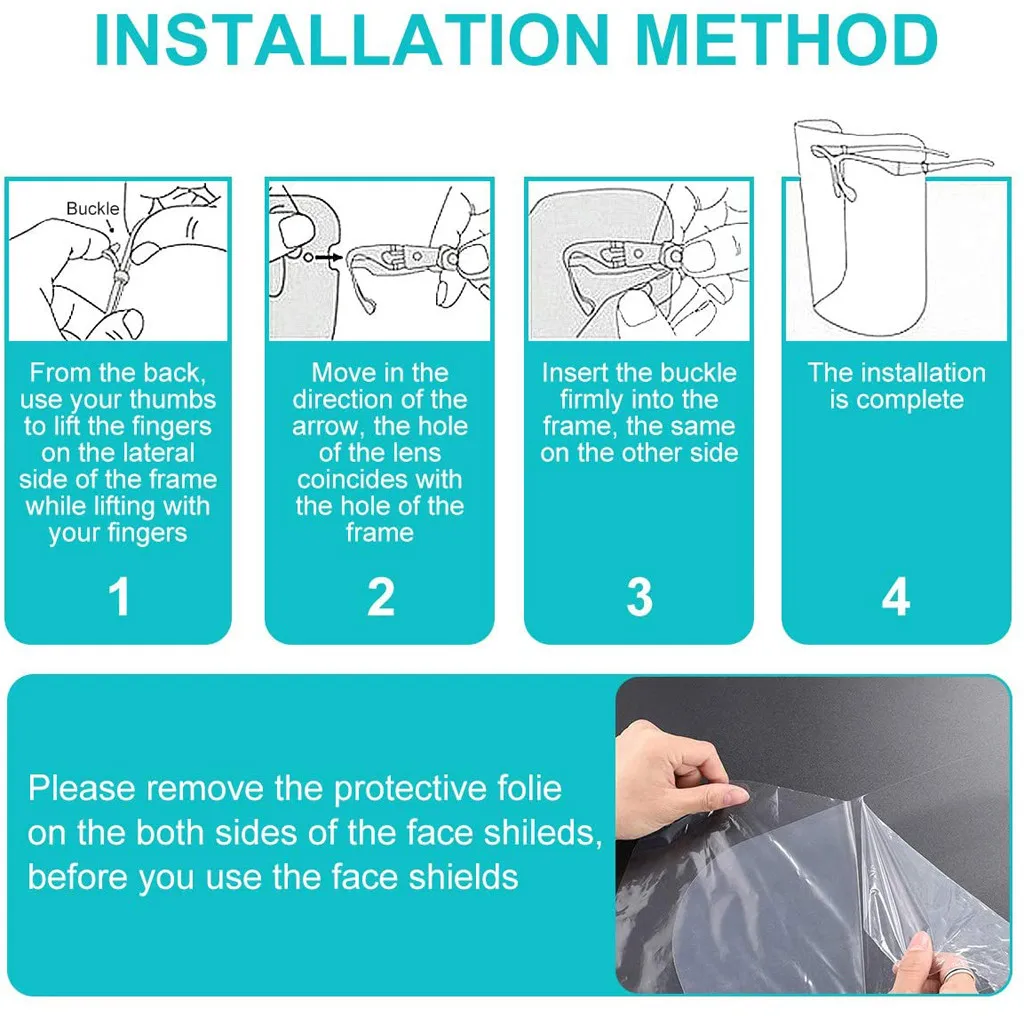 INSTALLATION METHOD

Buckle

From the back, use your thumbs to lift the fingers on the lateral side of the frame while lifting with your fingers

1

Move in the direction of the arrow, the hole of the lens coincides with the hole of the frame

2

Insert the buckle firmly into the frame, the same on the other side

3

The installation is complete

4

Please remove the protective folie on the both sides of the face shileds, before you use the face shields