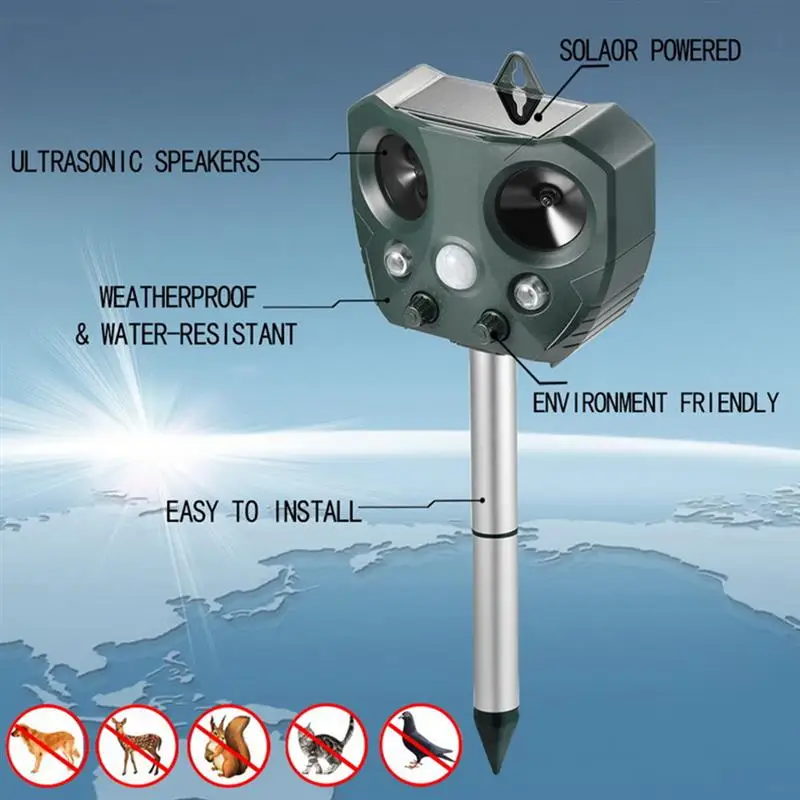 SOLAOR POWERED

ULTRASONIC SPEAKERS

WEATHERPROOF
& WATER-RESISTANT

ENVIRONMENT FRIENDLY

EASY TO INSTALL