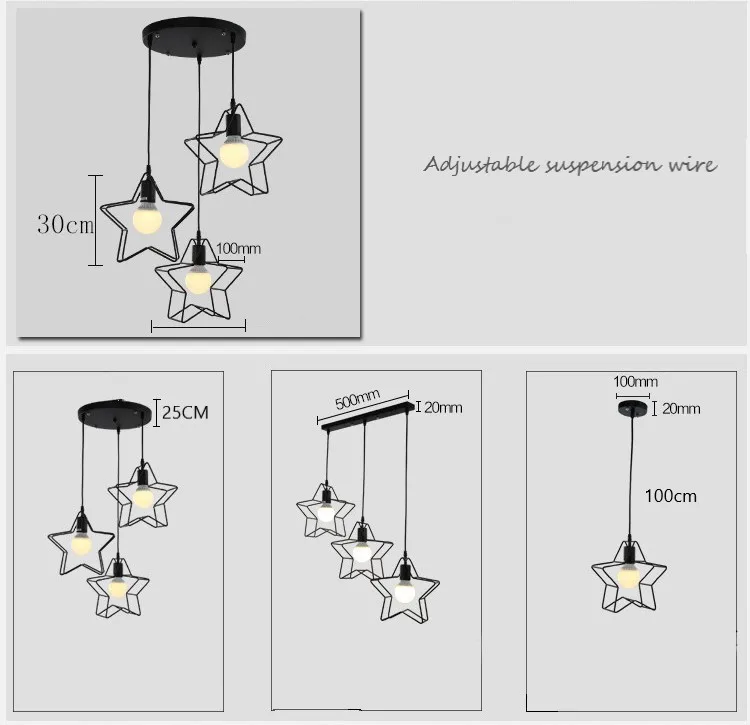 30cm
100mm
Adjustable suspension wire
25CM
500mm
20mm
100mm
20mm
100cm