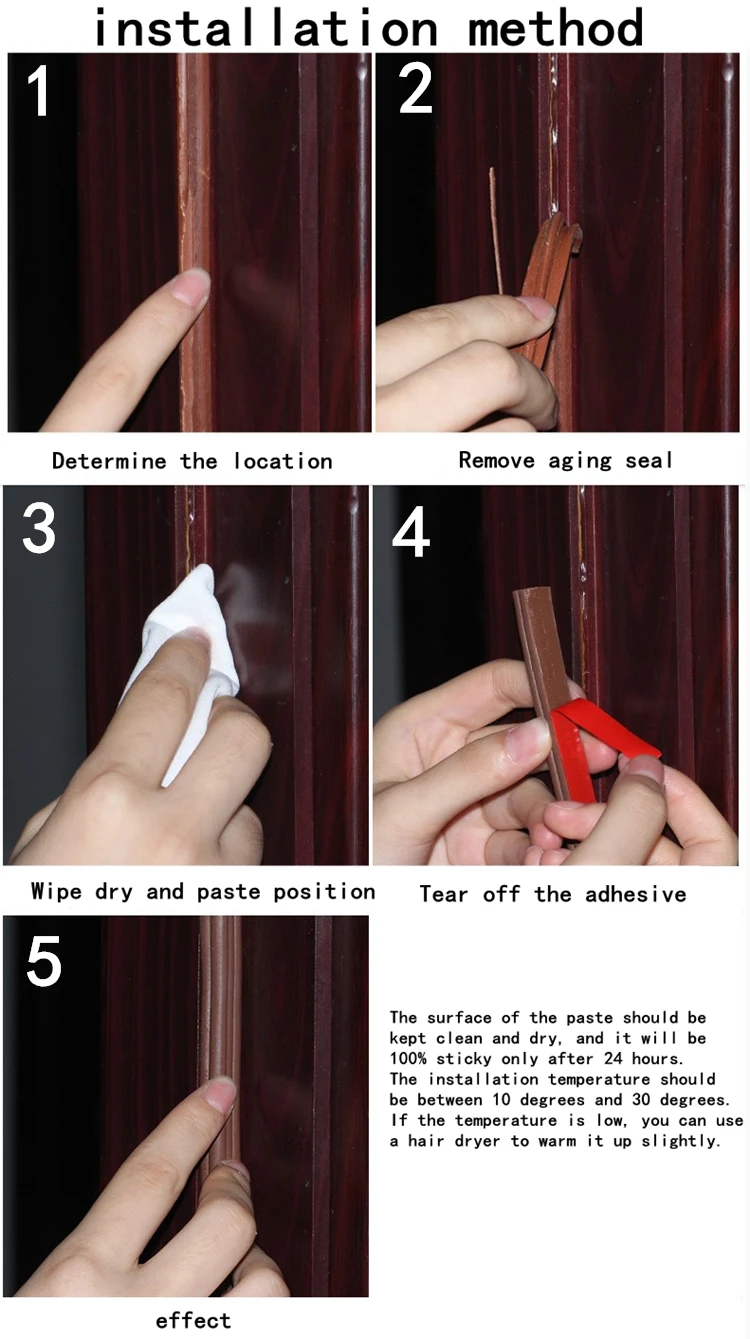 installation method

1

Determine the location

2

Remove aging seal

3

Wipe dry and paste position

4

Tear off the adhesive

5

effect

The surface of the paste should be kept clean and dry, and it will be 100% sticky only after 24 hours.
The installation temperature should be between 10 degrees and 30 degrees.
If the temperature is low, you can use a hair dryer to warm it up slightly.