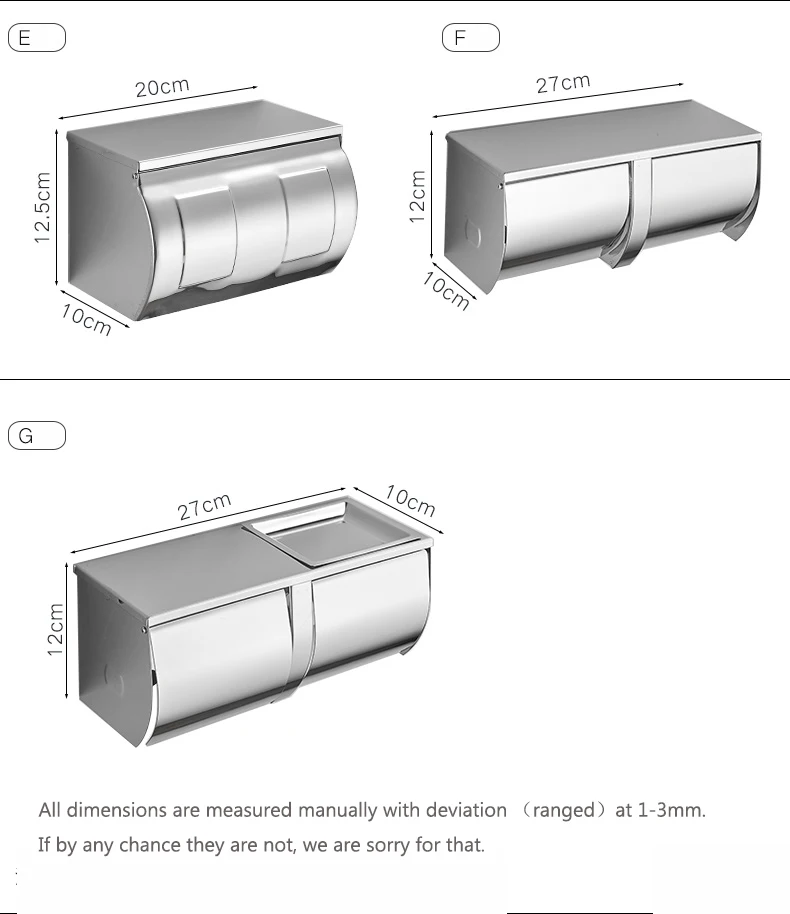 E

20cm

12.5cm

10cm

F

27cm

12cm

10cm

G

27cm

10cm

12cm

All dimensions are measured manually with deviation （ranged）at 1-3mm.

If by any chance they are not, we are sorry for that.