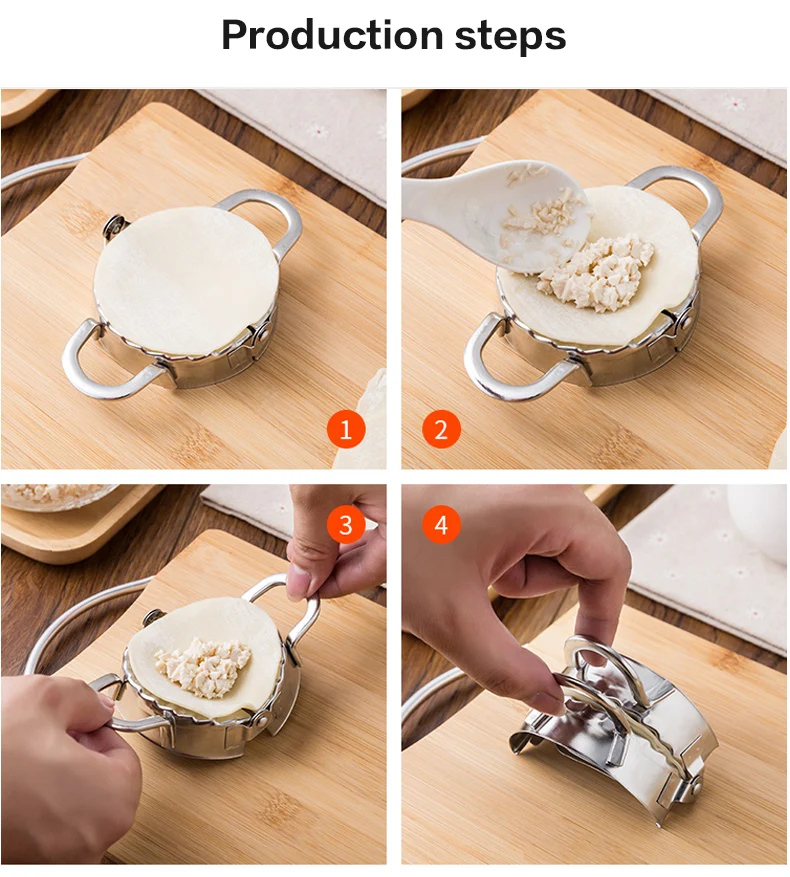 Production steps

1

2

3

4