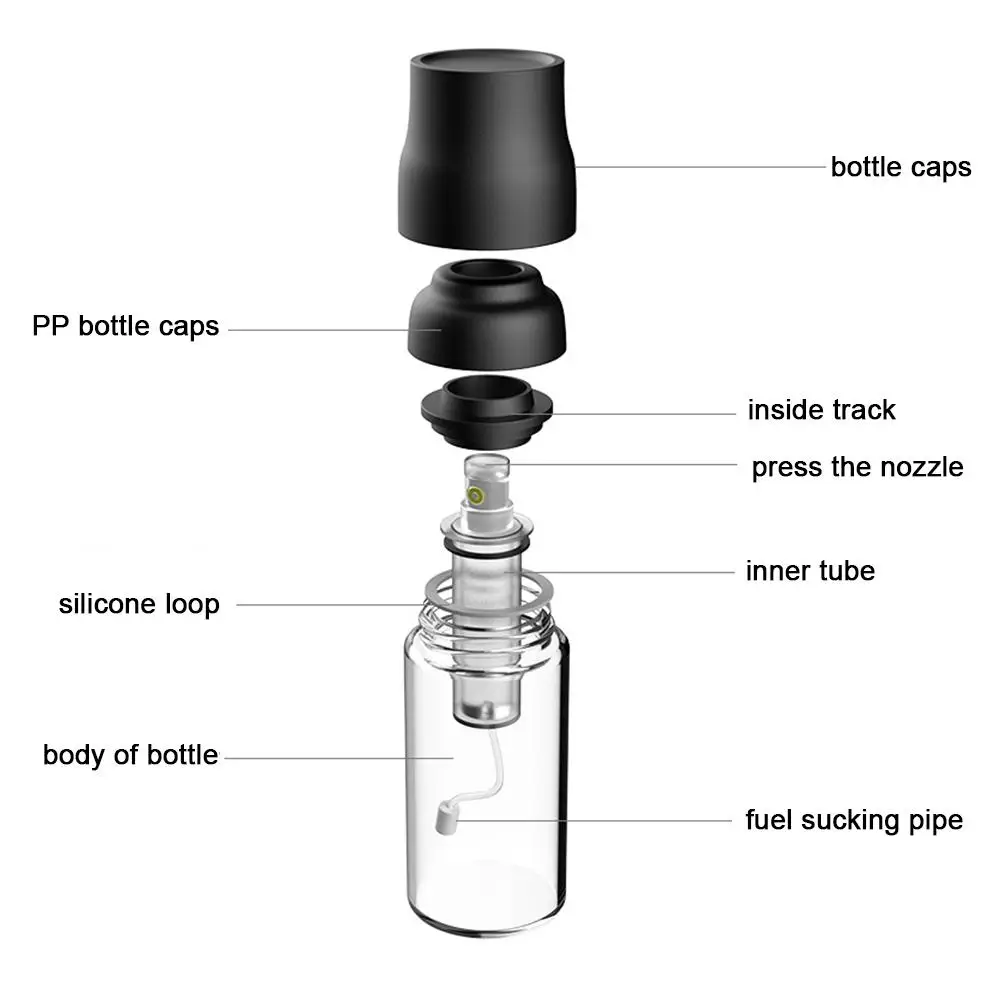 bottle caps

PP bottle caps

inside track

press the nozzle

inner tube

silicone loop

body of bottle

fuel sucking pipe