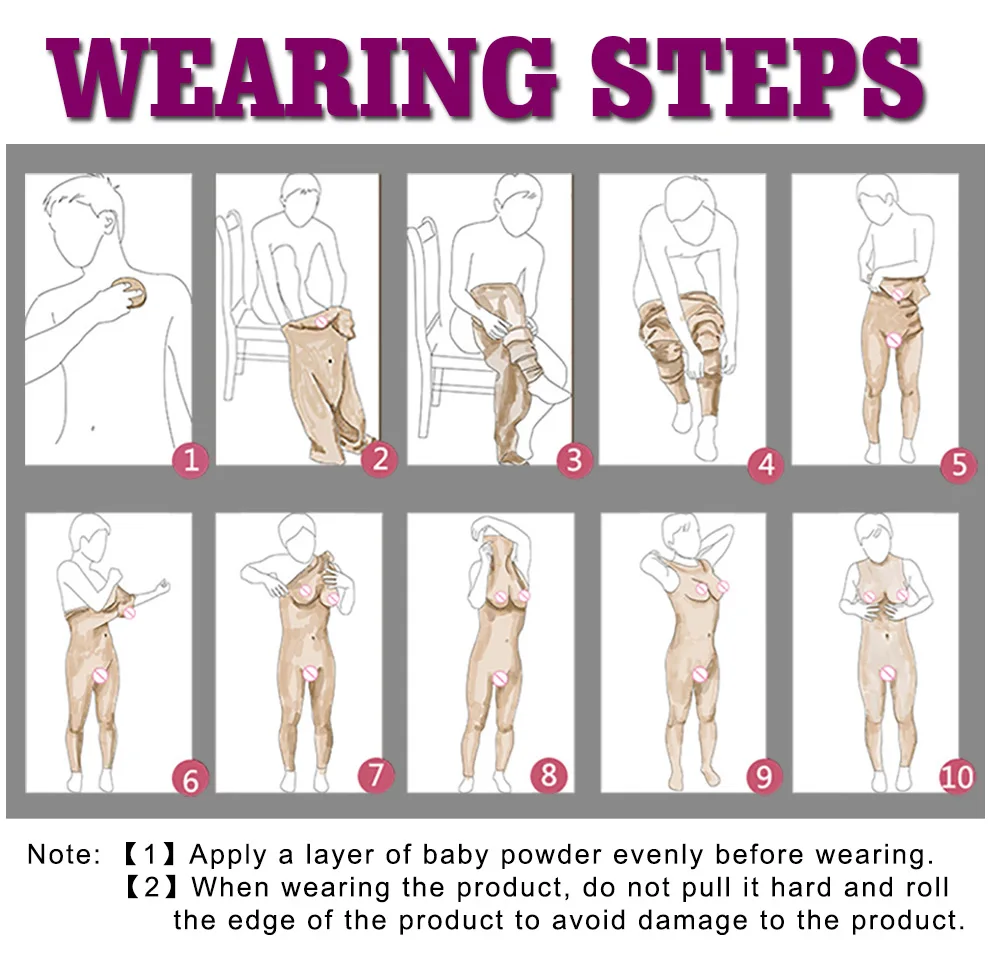 WEARING STEPS

1
2
3
4
5
6
7
8
9
10

Note: 【1】Apply a layer of baby powder evenly before wearing.
【2】When wearing the product, do not pull it hard and roll the edge of the product to avoid damage to the product.