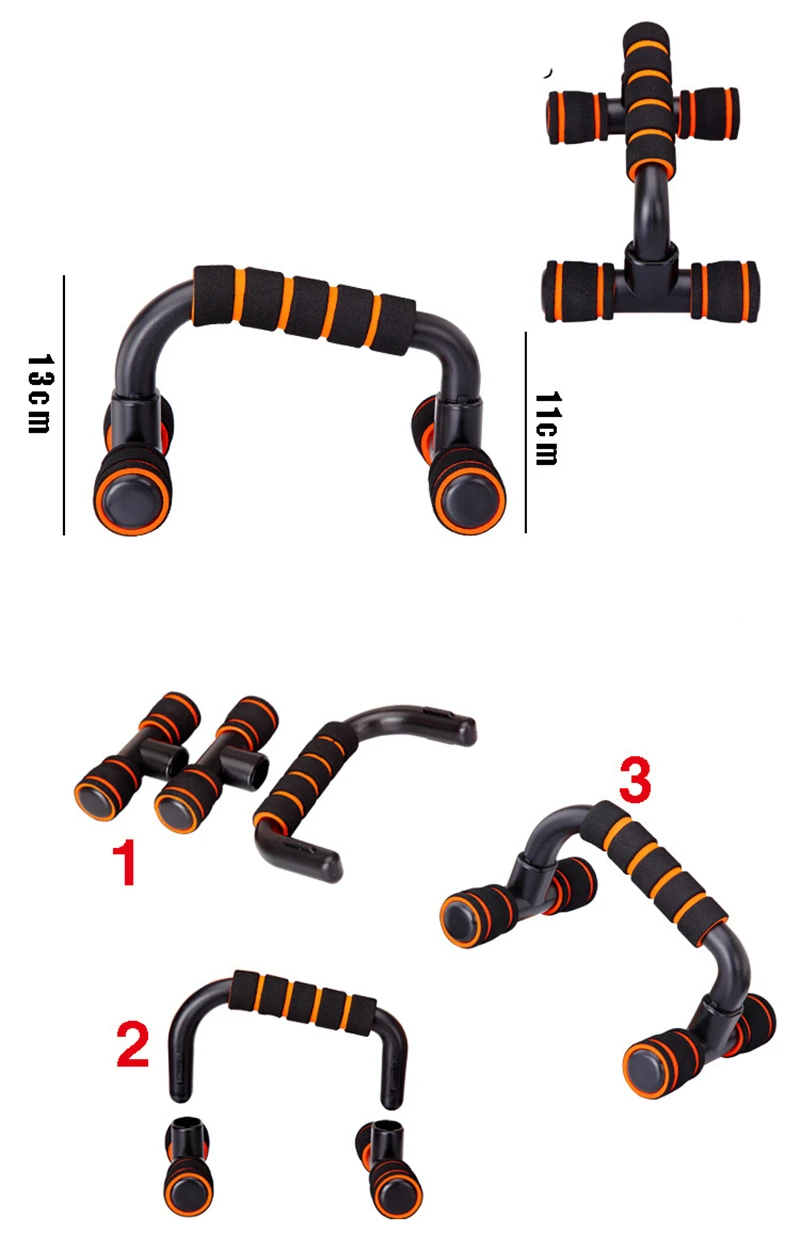 13cm

11cm

1

3

2