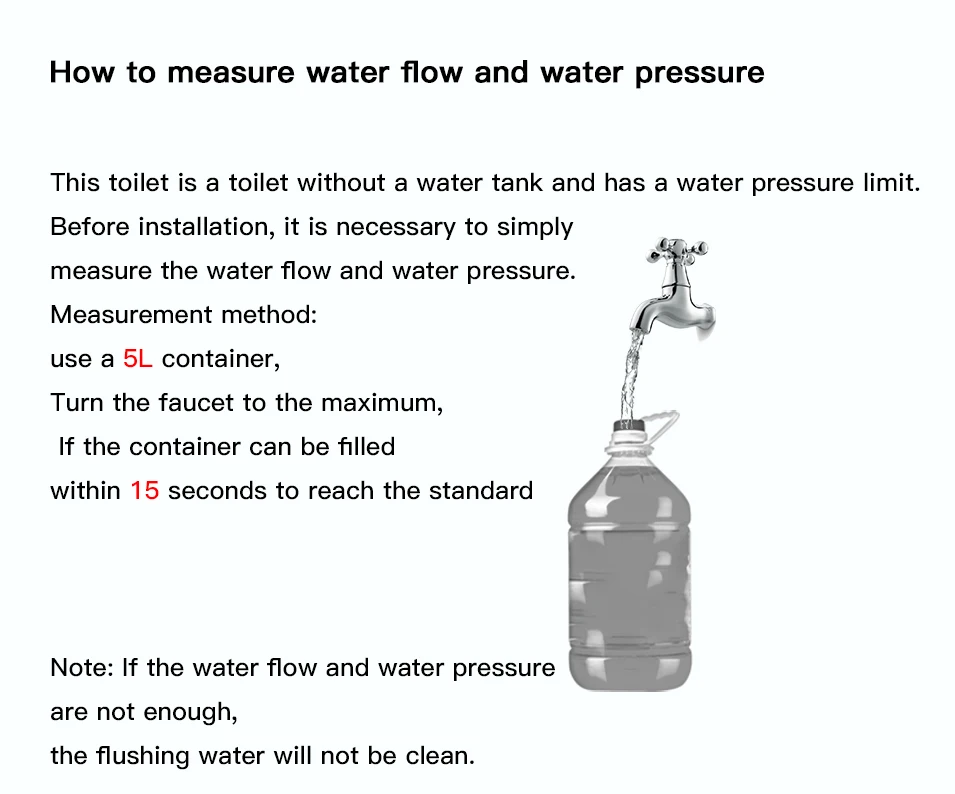 How to measure water flow and water pressure

This toilet is a toilet without a water tank and has a water pressure limit.
Before installation, it is necessary to simply measure the water flow and water pressure.
Measurement method:
use a 5L container,
Turn the faucet to the maximum,
If the container can be filled within 15 seconds to reach the standard

Note: If the water flow and water pressure are not enough,
the flushing water will not be clean.