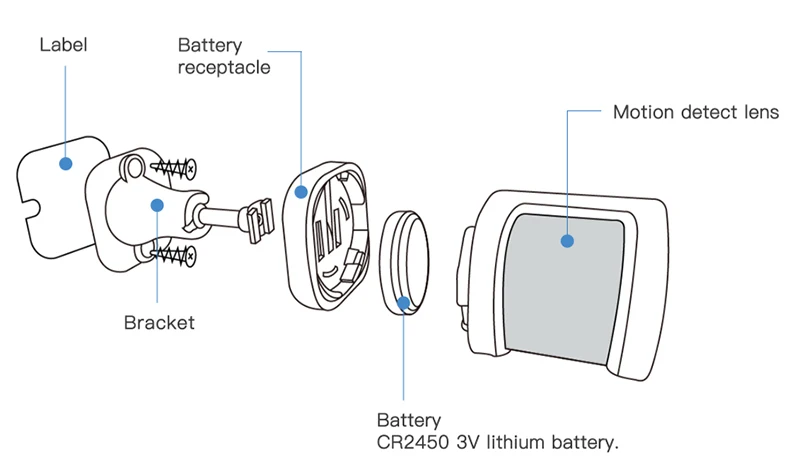 Label

Battery
receptacle

Motion detect lens

Bracket

Battery
CR2450 3V lithium battery.