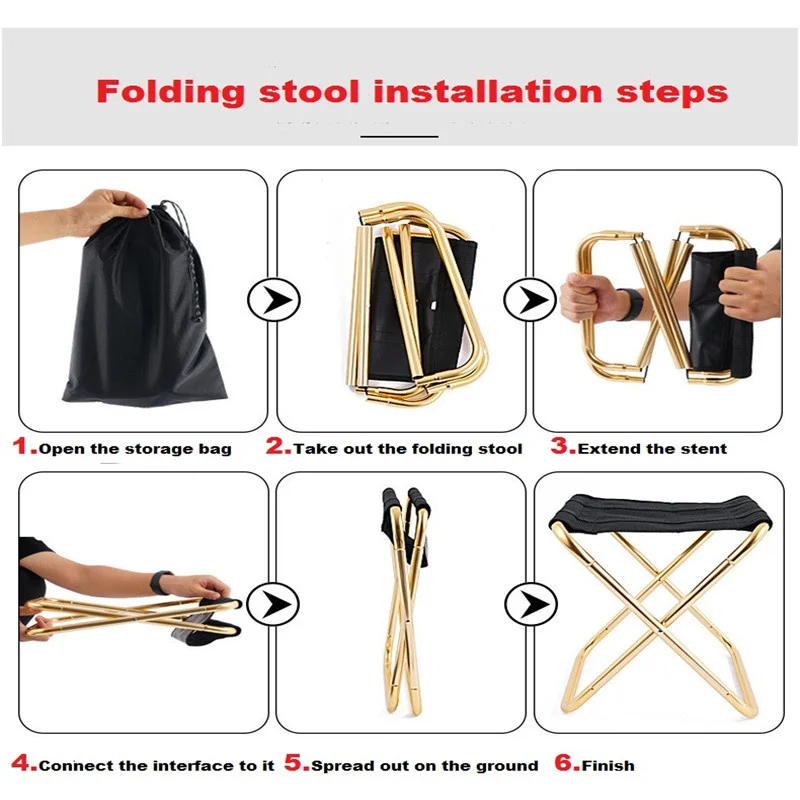 Folding stool installation steps

1.Open the storage bag

2.Take out the folding stool

3.Extend the stent

4.Connect the interface to it

5.Spread out on the ground

6.Finish