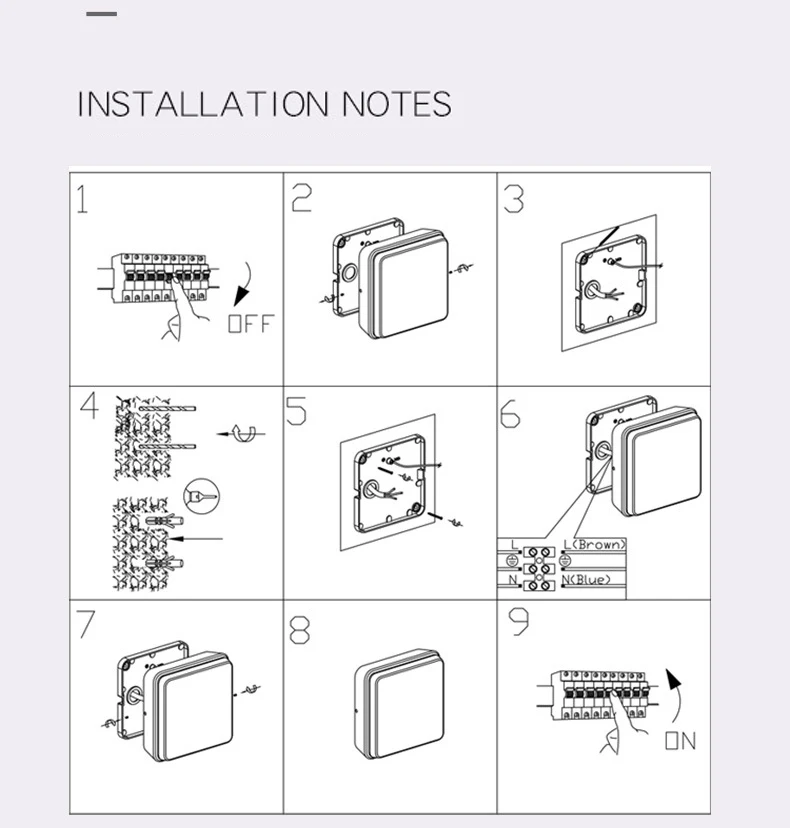 INSTALLATION NOTES

1

OFF

2

3

4

5

6

L

L(Brown)

N

N(Blue)

7

8

9

ON