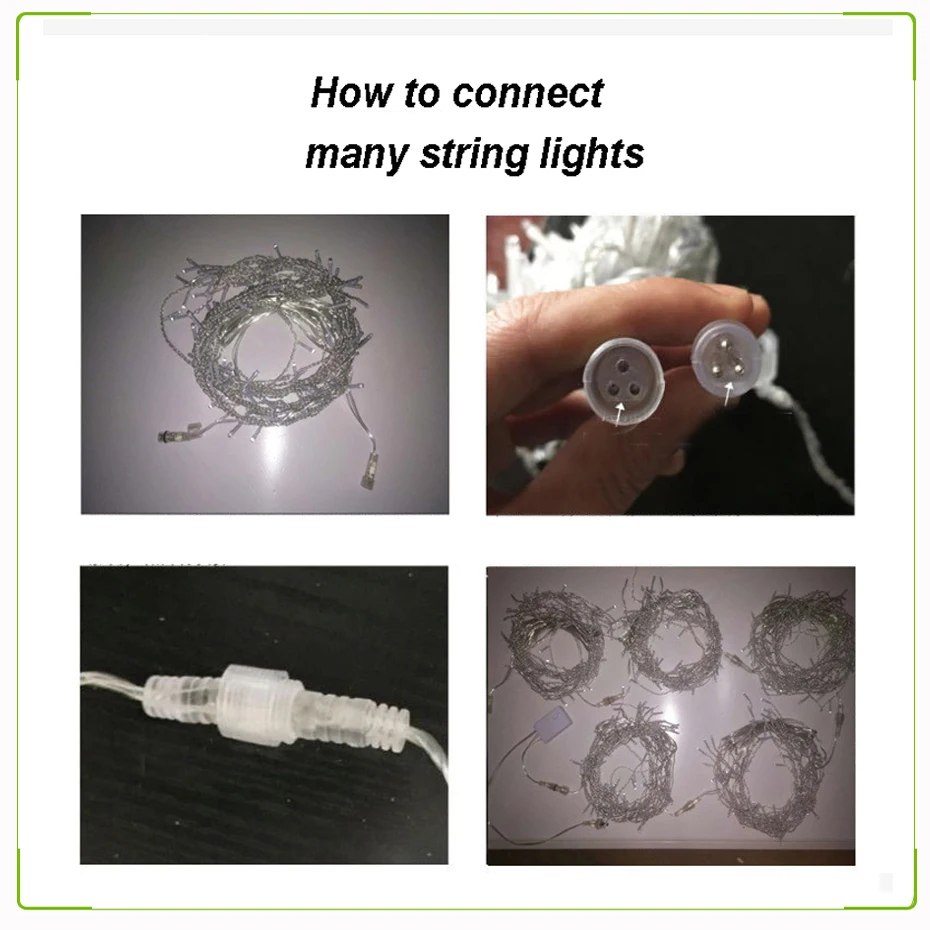 How to connect
many string lights