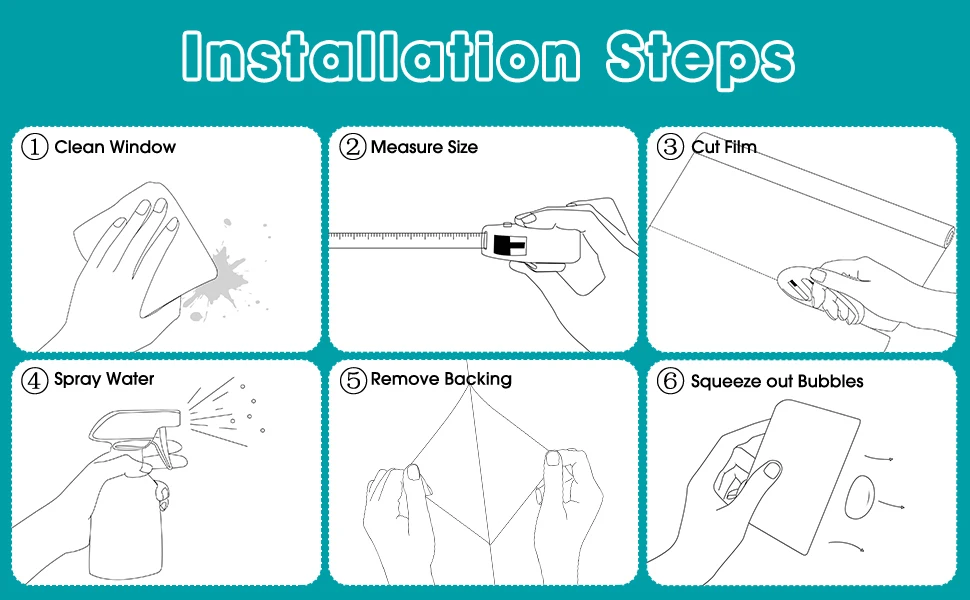 Installation Steps

① Clean Window

② Measure Size

③ Cut Film

④ Spray Water

⑤ Remove Backing

⑥ Squeeze out Bubbles