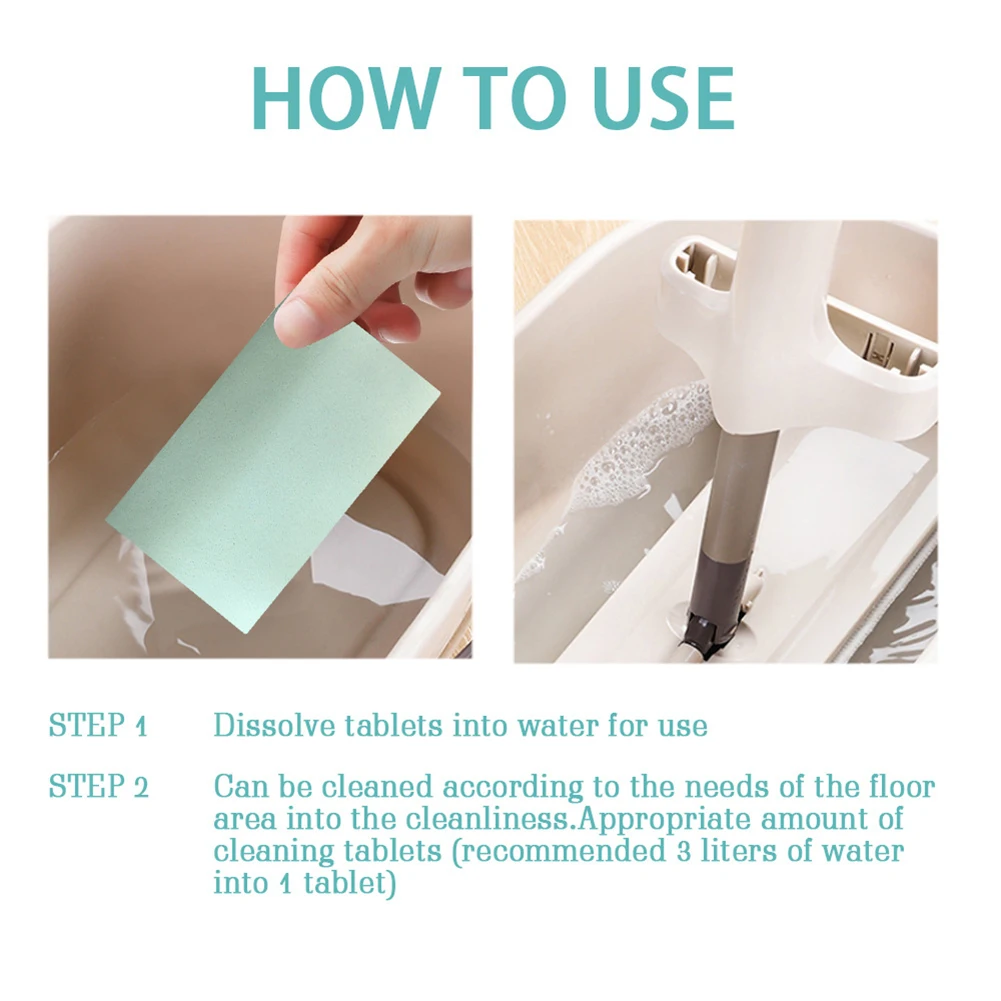 HOW TO USE

STEP 1 Dissolve tablets into water for use

STEP 2 Can be cleaned according to the needs of the floor area into the cleanliness.Appropriate amount of cleaning tablets (recommended 3 liters of water into 1 tablet)