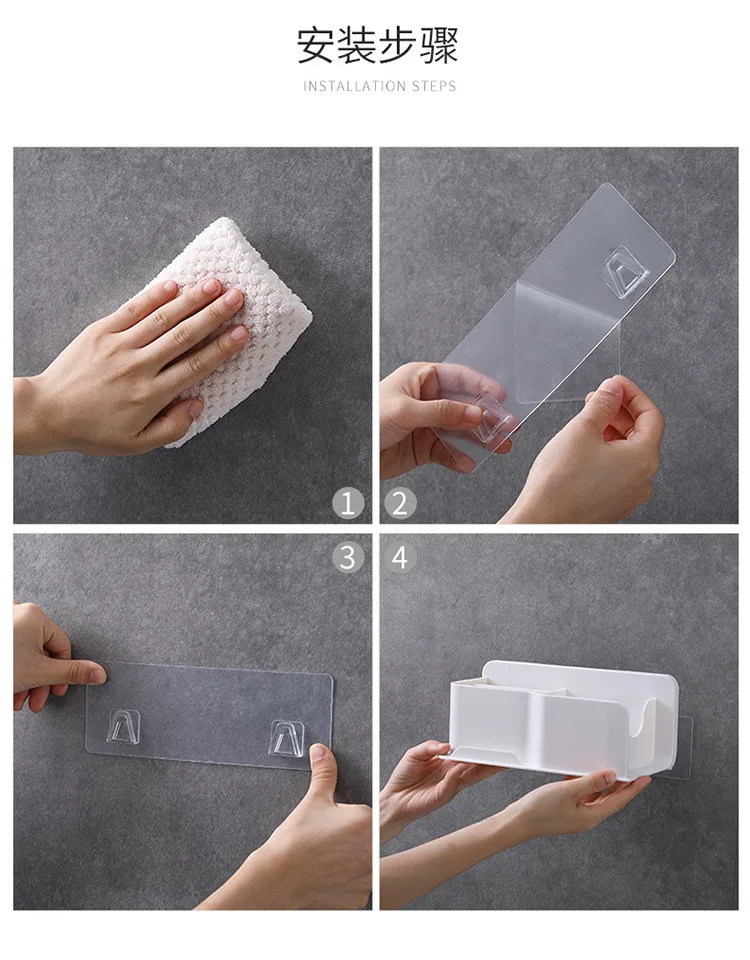 安装步骤

INSTALLATION STEPS

1

2

3

4