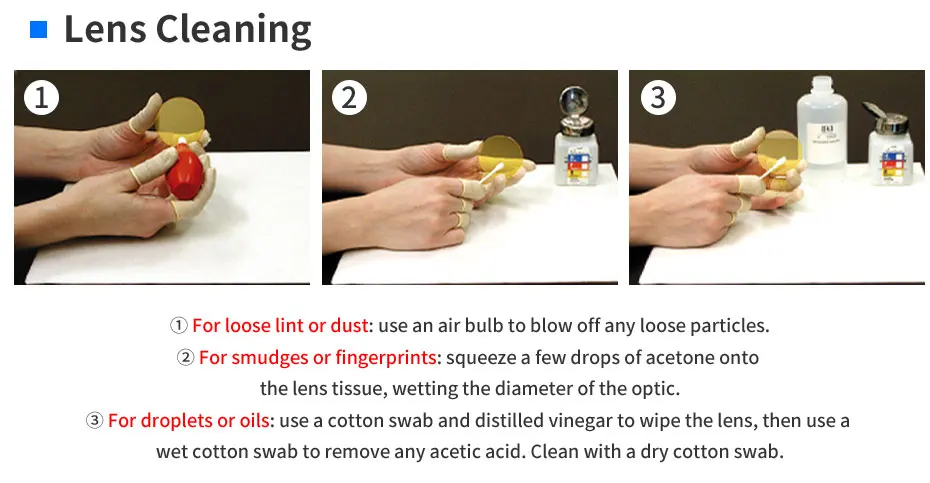 Lens Cleaning

1

2

3

① For loose lint or dust: use an air bulb to blow off any loose particles.
② For smudges or fingerprints: squeeze a few drops of acetone onto the lens tissue, wetting the diameter of the optic.
③ For droplets or oils: use a cotton swab and distilled vinegar to wipe the lens, then use a wet cotton swab to remove any acetic acid. Clean with a dry cotton swab.