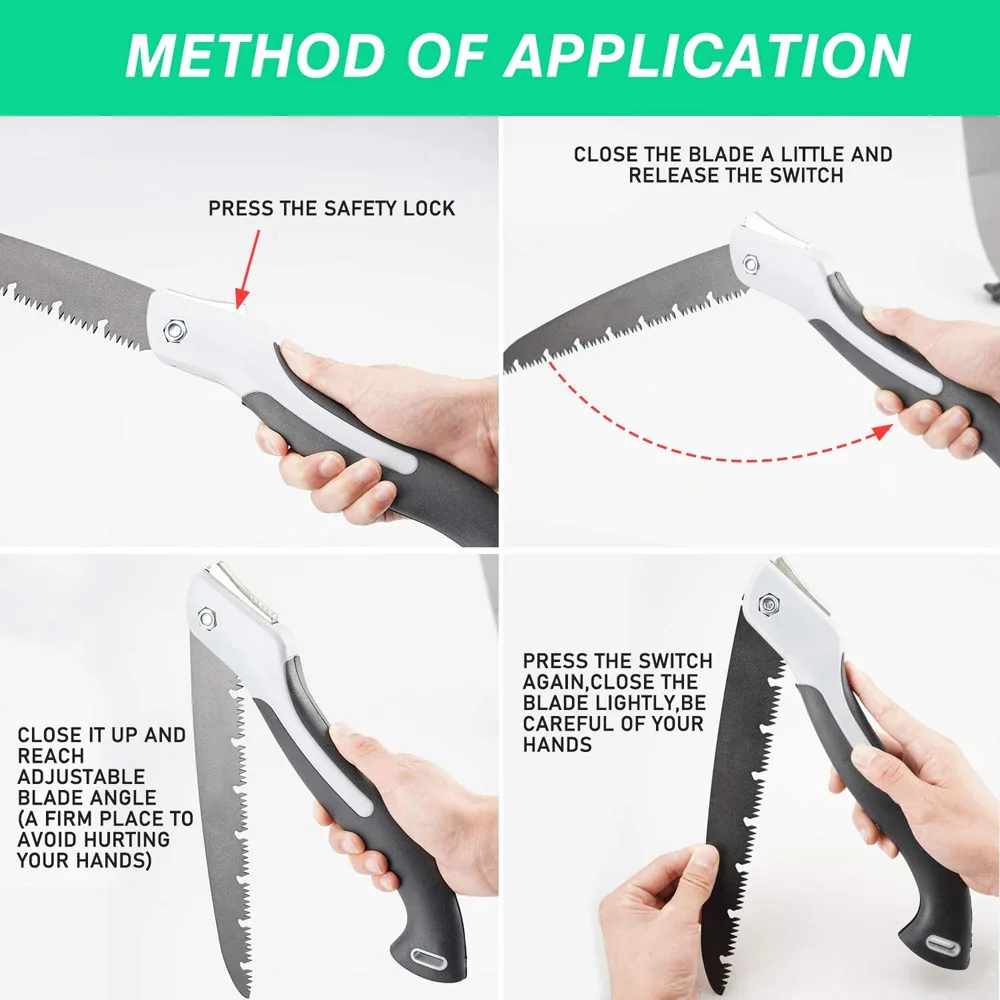 METHOD OF APPLICATION

PRESS THE SAFETY LOCK

CLOSE THE BLADE A LITTLE AND RELEASE THE SWITCH

CLOSE IT UP AND REACH ADJUSTABLE BLADE ANGLE (A FIRM PLACE TO AVOID HURTING YOUR HANDS)

PRESS THE SWITCH AGAIN,CLOSE THE BLADE LIGHTLY,BE CAREFUL OF YOUR HANDS