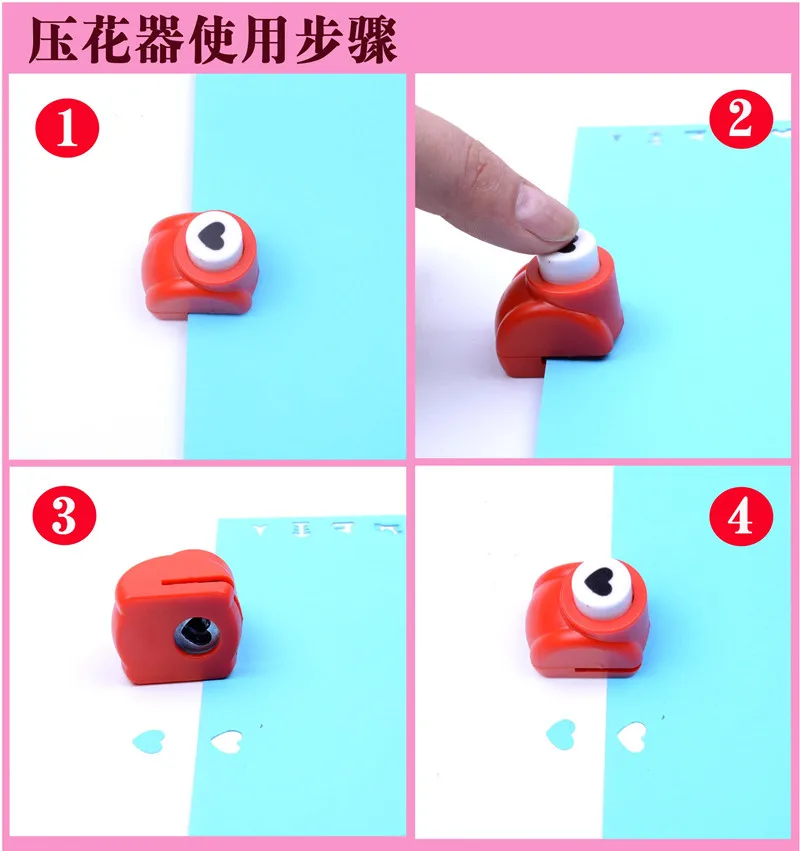 压花器使用步骤

1

2

3

4