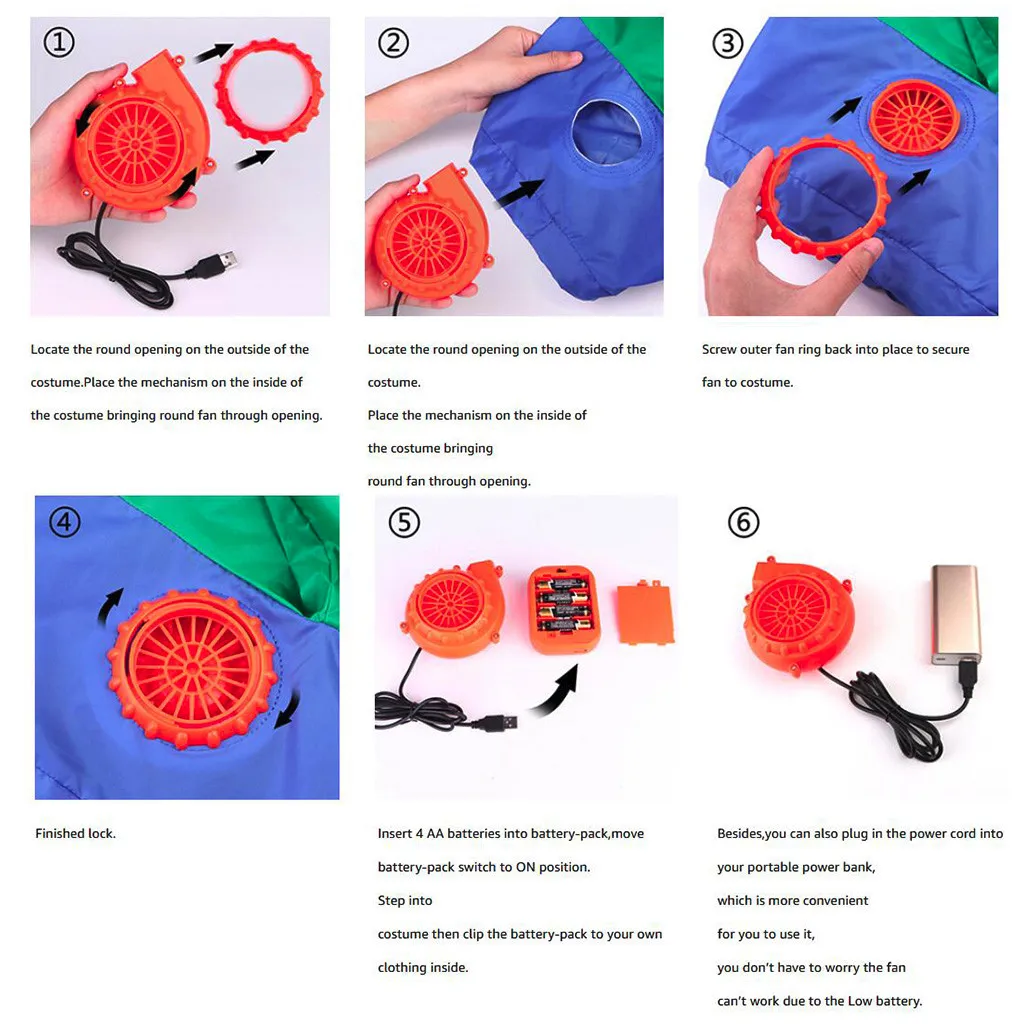 ①

Locate the round opening on the outside of the costume.Place the mechanism on the inside of the costume bringing round fan through opening.

②

Locate the round opening on the outside of the costume.

Place the mechanism on the inside of the costume bringing round fan through opening.

③

Screw outer fan ring back into place to secure fan to costume.

④

Finished lock.

⑤

Insert 4 AA batteries into battery-pack,move battery-pack switch to ON position.

Step into costume then clip the battery-pack to your own clothing inside.

⑥

Besides,you can also plug in the power cord into your portable power bank, which is more convenient for you to use it, you don't have to worry the fan can't work due to the Low battery.