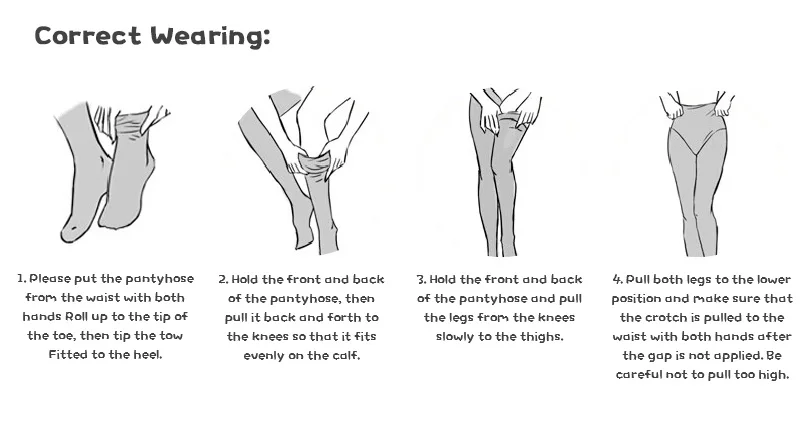 Correct Wearing:

1. Please put the pantyhose from the waist with both hands Roll up to the tip of the toe, then tip the tow Fitted to the heel.

2. Hold the front and back of the pantyhose, then pull it back and forth to the knees so that it fits evenly on the calf.

3. Hold the front and back of the pantyhose and pull the legs from the knees slowly to the thighs.

4. Pull both legs to the lower position and make sure that the crotch is pulled to the waist with both hands after the gap is not applied. Be careful not to pull too high.