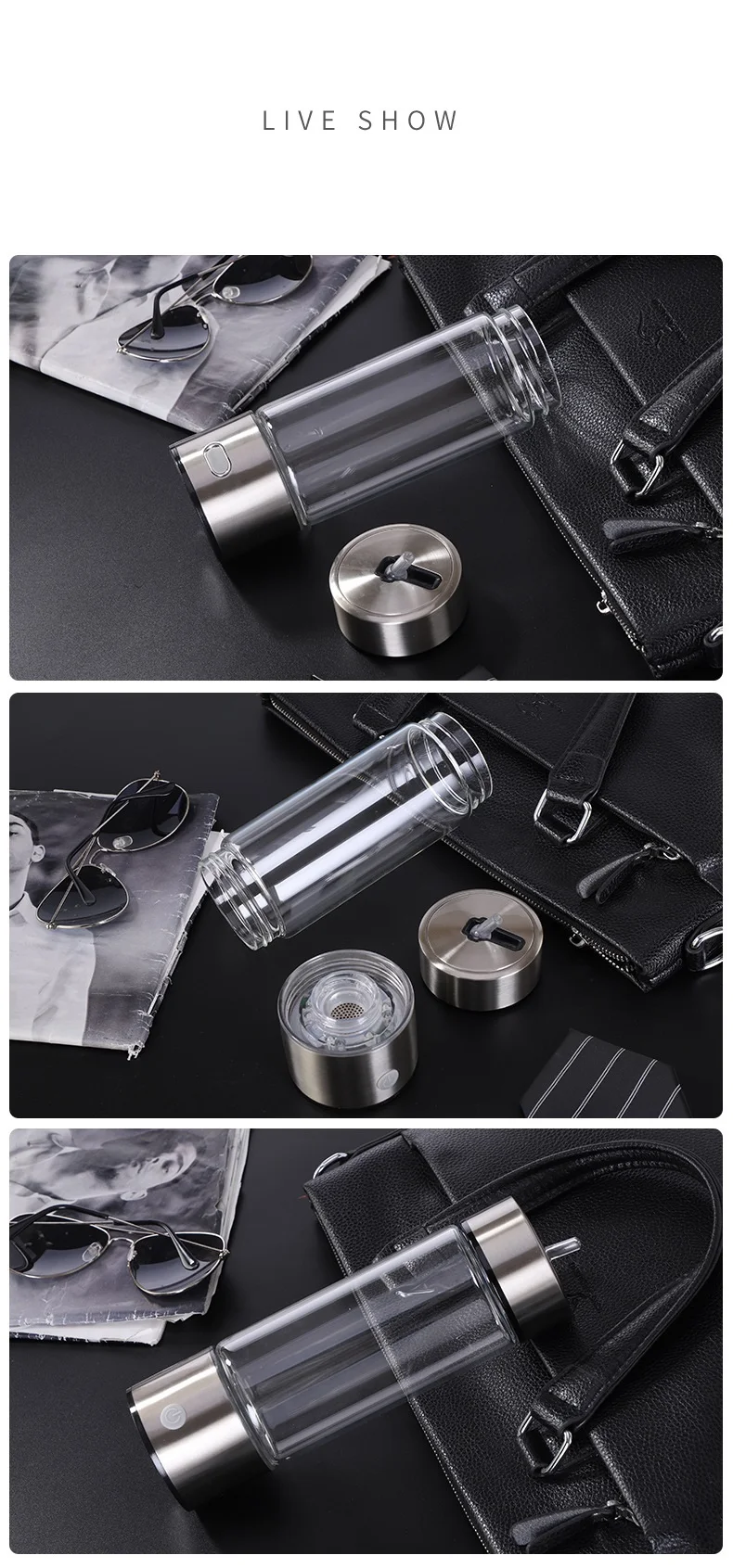 LIVE SHOW