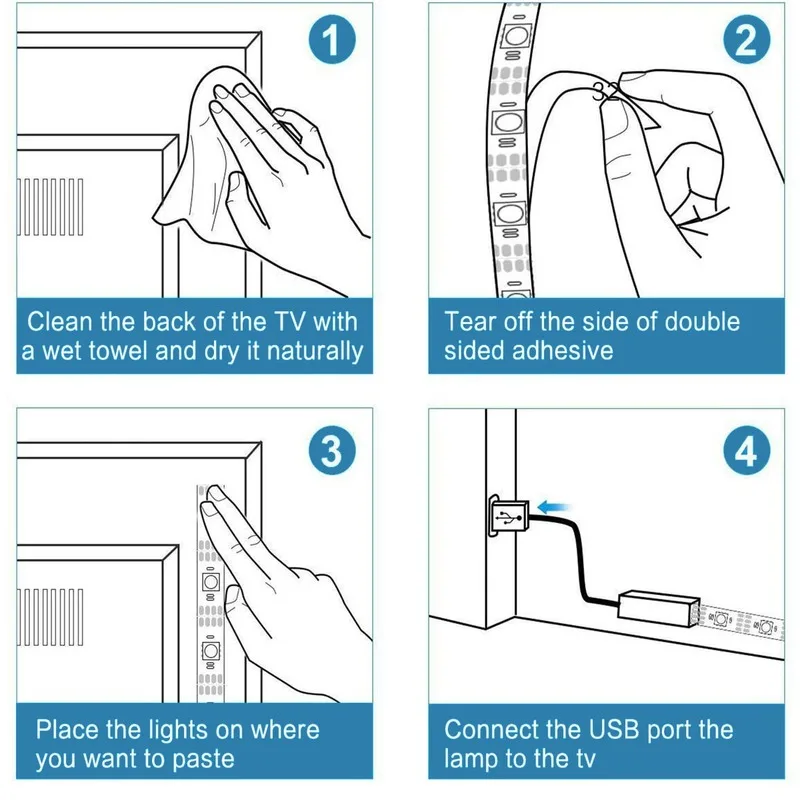 1

Clean the back of the TV with a wet towel and dry it naturally

2

Tear off the side of double sided adhesive

3

Place the lights on where you want to paste

4

Connect the USB port the lamp to the tv