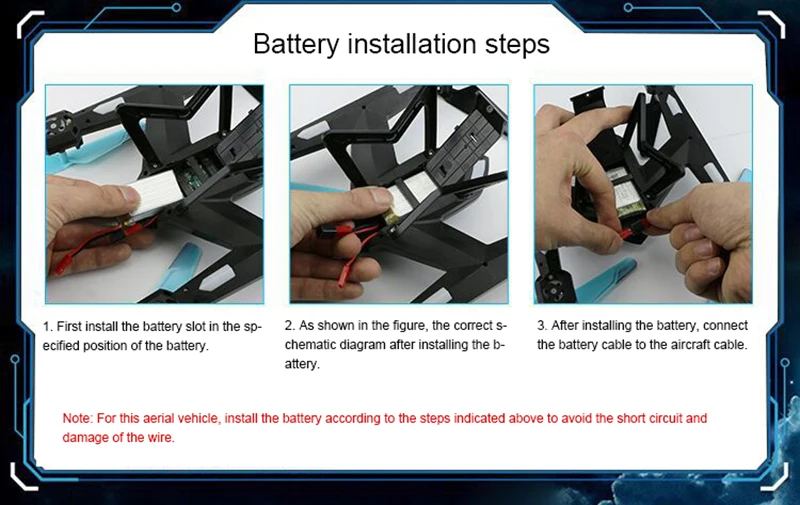 Battery installation steps

1. First install the battery slot in the specified position of the battery.

2. As shown in the figure, the correct schematic diagram after installing the battery.

3. After installing the battery, connect the battery cable to the aircraft cable.

Note: For this aerial vehicle, install the battery according to the steps indicated above to avoid the short circuit and damage of the wire.