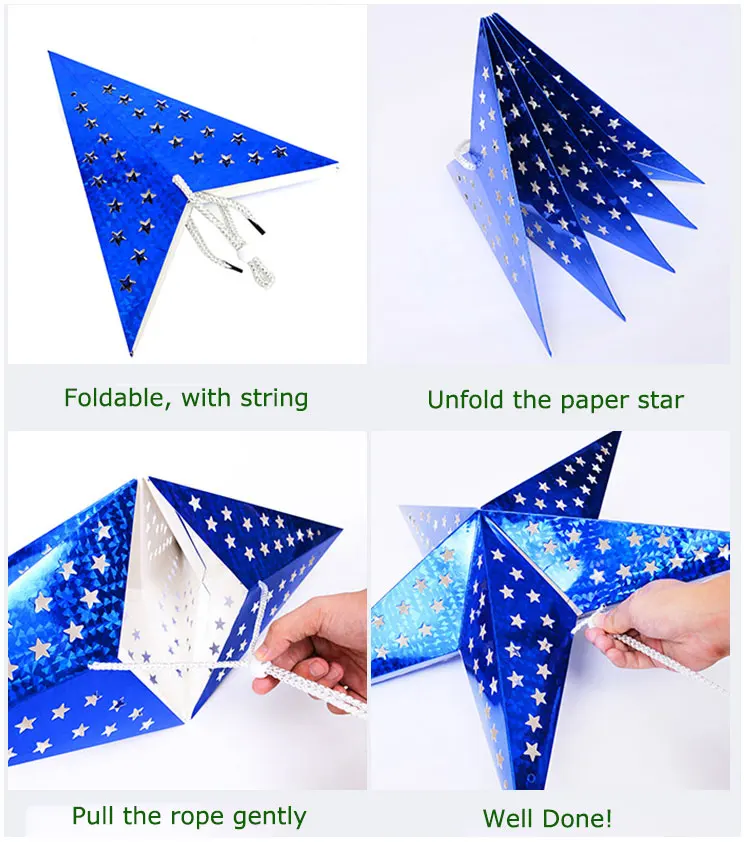 Foldable, with string

Unfold the paper star

Pull the rope gently

Well Done!