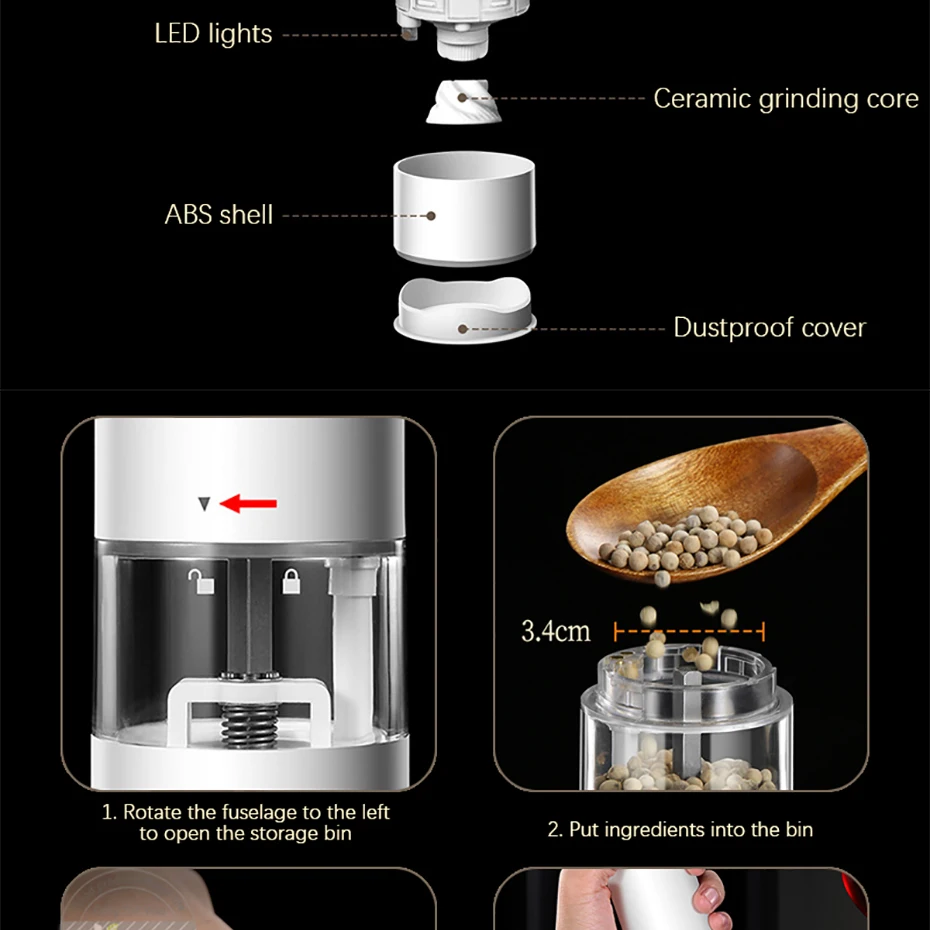 LED lights

Ceramic grinding core

ABS shell

Dustproof cover

3.4cm

1. Rotate the fuselage to the left to open the storage bin

2. Put ingredients into the bin