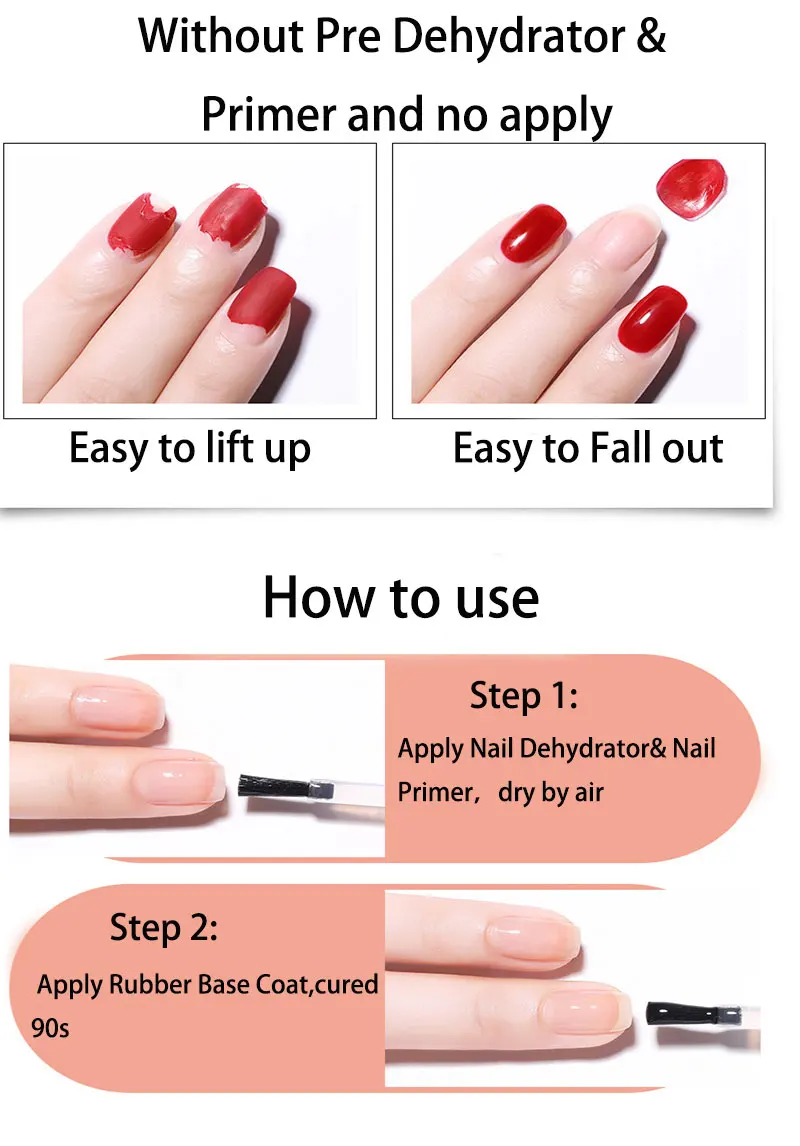 Without Pre Dehydrator &
Primer and no apply

Easy to lift up

Easy to Fall out

How to use

Step 1:

Apply Nail Dehydrator& Nail Primer， dry by air

Step 2:

Apply Rubber Base Coat,cured 90s