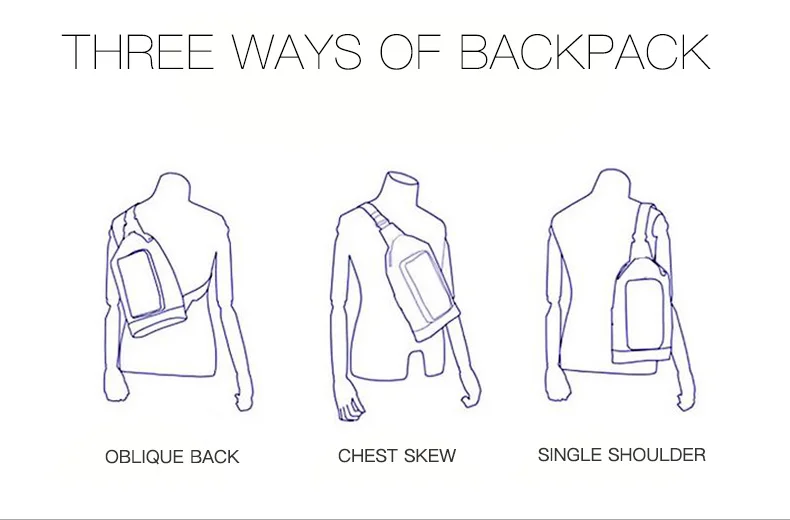 THREE WAYS OF BACKPACK

OBLIQUE BACK

CHEST SKEW

SINGLE SHOULDER