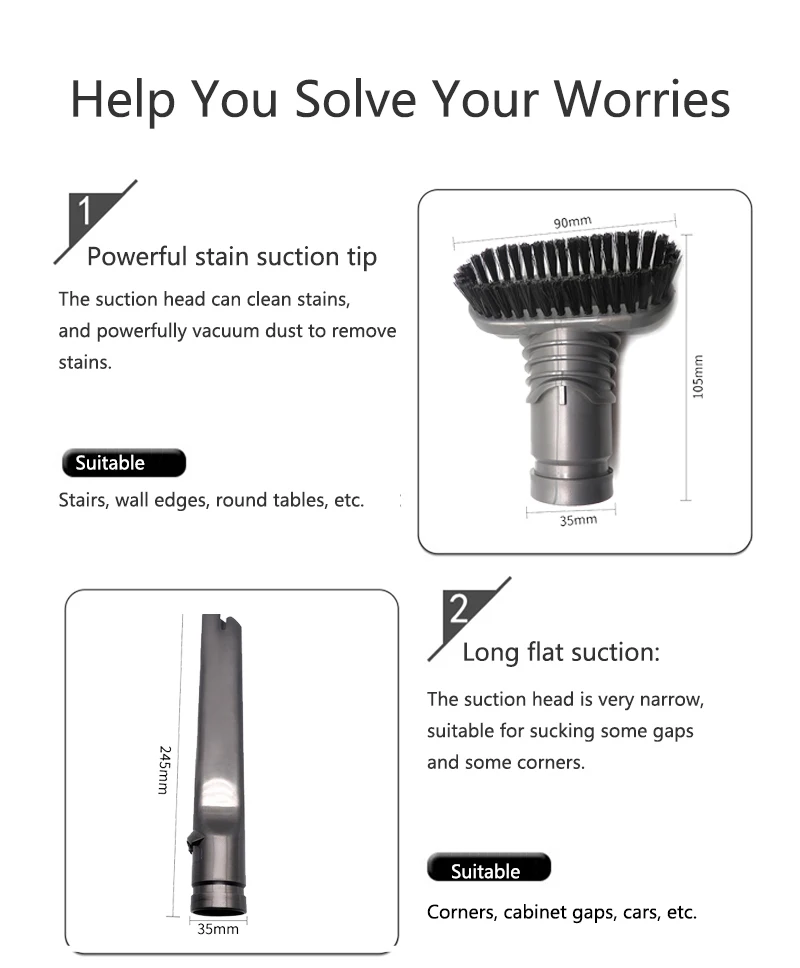 Help You Solve Your Worries

1

Powerful stain suction tip

The suction head can clean stains, and powerfully vacuum dust to remove stains.

Suitable

Stairs, wall edges, round tables, etc.

90mm

105mm

35mm

245mm

35mm

2

Long flat suction:

The suction head is very narrow, suitable for sucking some gaps and some corners.

Suitable

Corners, cabinet gaps, cars, etc.