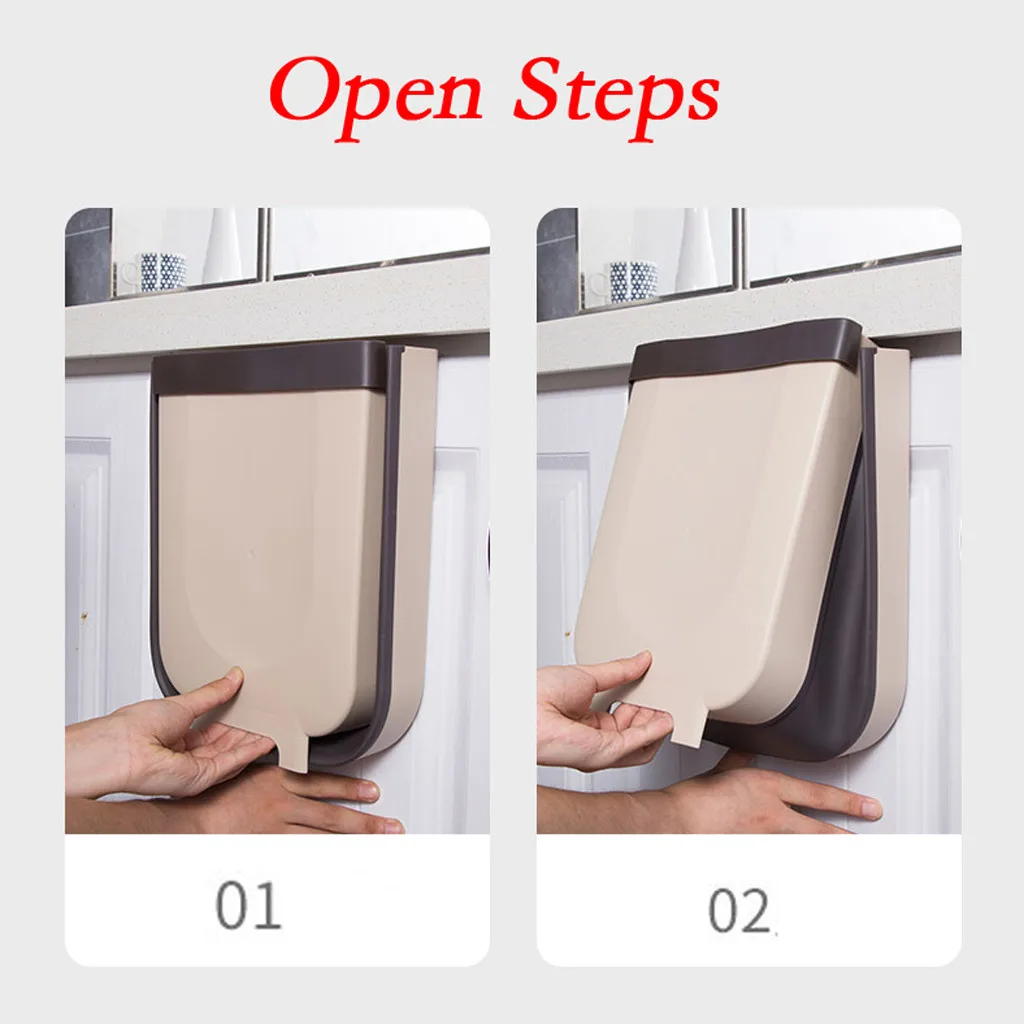 Open Steps

01

02