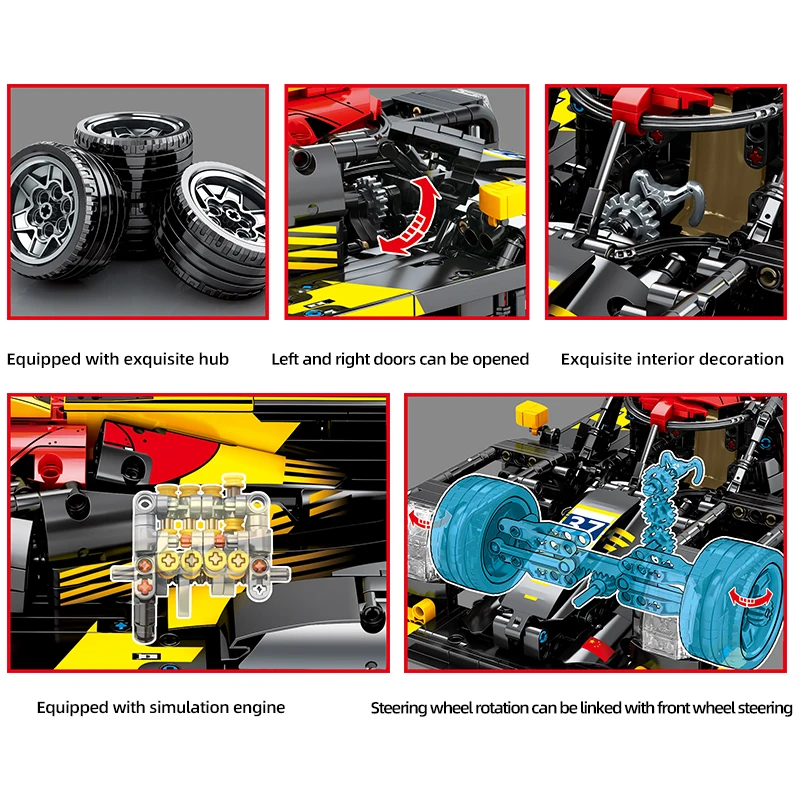 Equipped with exquisite hub

Left and right doors can be opened

Exquisite interior decoration

37

Equipped with simulation engine

Steering wheel rotation can be linked with front wheel steering