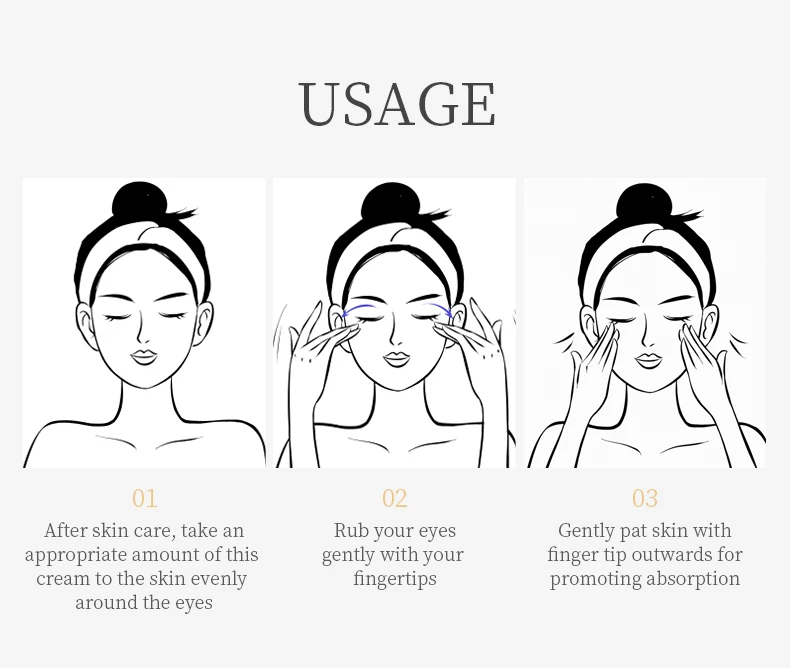 USAGE

01

After skin care, take an appropriate amount of this cream to the skin evenly around the eyes

02

Rub your eyes gently with your fingertips

03

Gently pat skin with finger tip outwards for promoting absorption