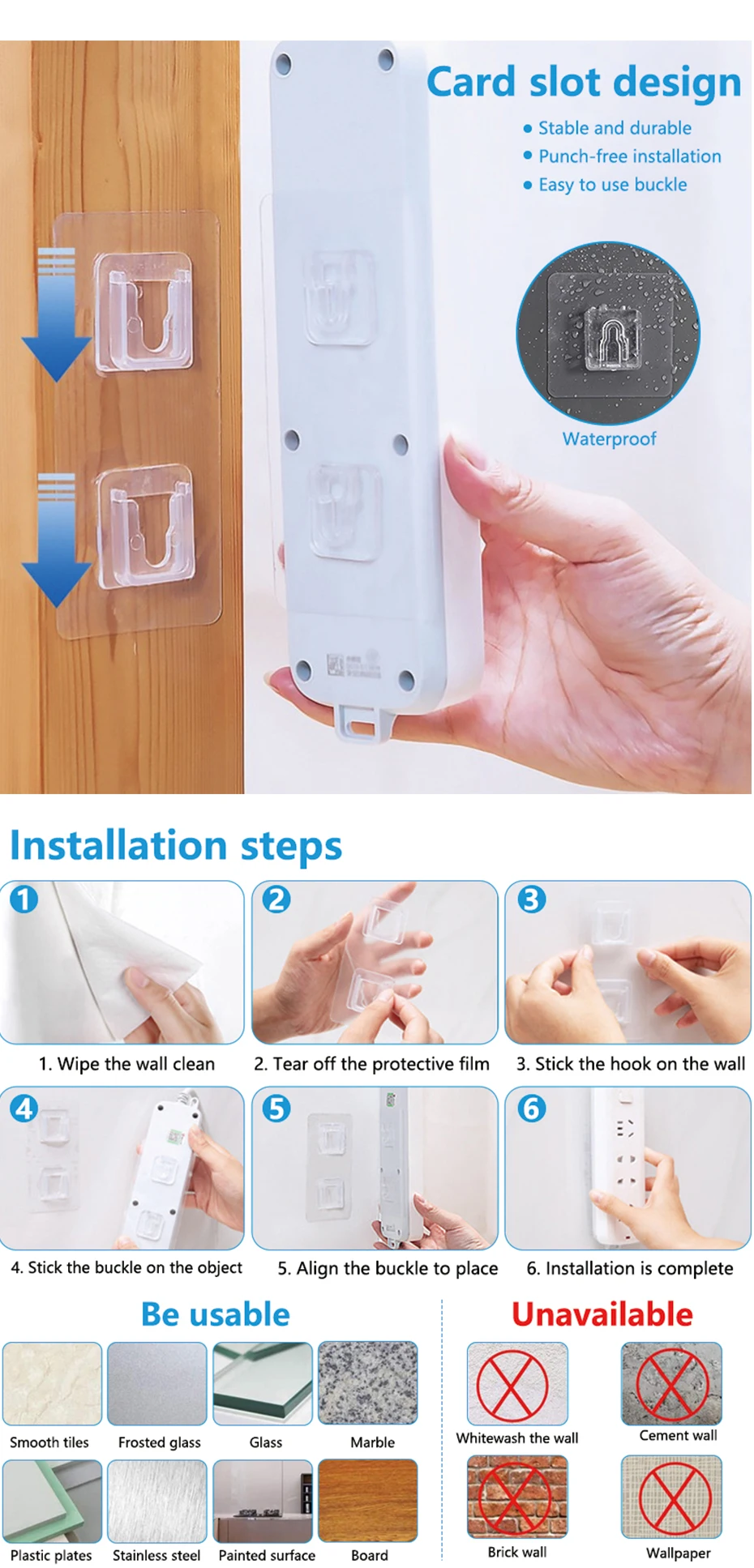 Card slot design

• Stable and durable
• Punch-free installation
• Easy to use buckle

Waterproof

Installation steps

1
1. Wipe the wall clean

2
2. Tear off the protective film

3
3. Stick the hook on the wall

4
4. Stick the buckle on the object

5
5. Align the buckle to place

6
6. Installation is complete

Be usable

Smooth tiles
Frosted glass
Glass
Marble
Plastic plates
Stainless steel
Painted surface
Board

Unavailable

Whitewash the wall
Cement wall
Brick wall
Wallpaper