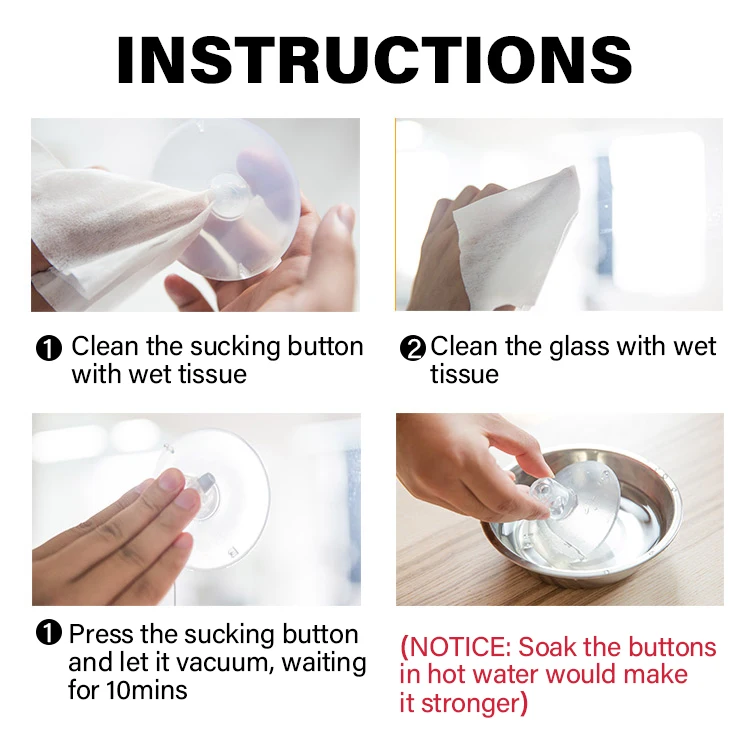 INSTRUCTIONS

❶ Clean the sucking button with wet tissue

❷ Clean the glass with wet tissue

❶ Press the sucking button and let it vacuum, waiting for 10mins

(NOTICE: Soak the buttons in hot water would make it stronger)