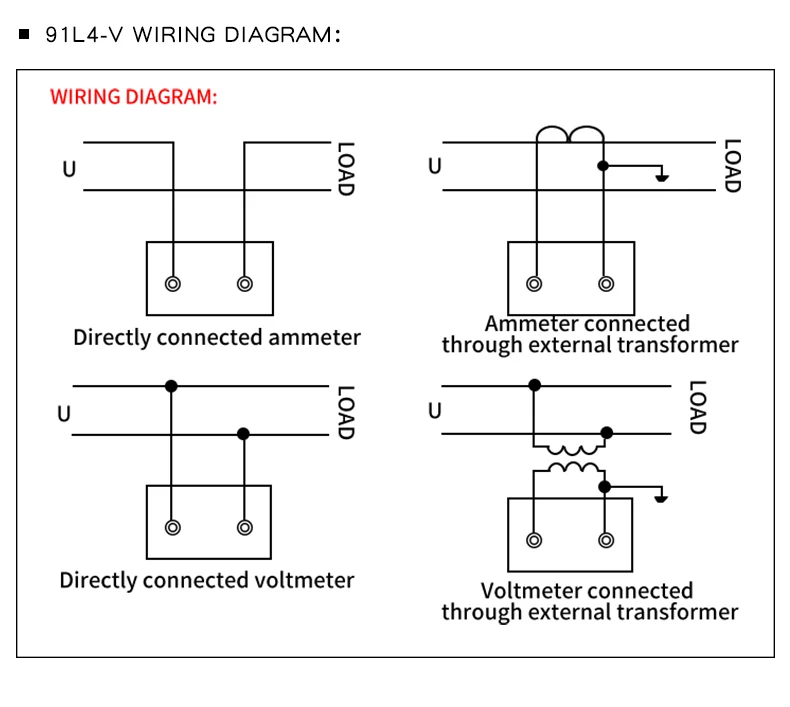 ■ 91L4-V WIRING DIAGRAM:

WIRING DIAGRAM:

U

LOAD

Directly connected ammeter

U

LOAD

Ammeter connected through external transformer

U

LOAD

Directly connected voltmeter

U

LOAD

Voltmeter connected through external transformer