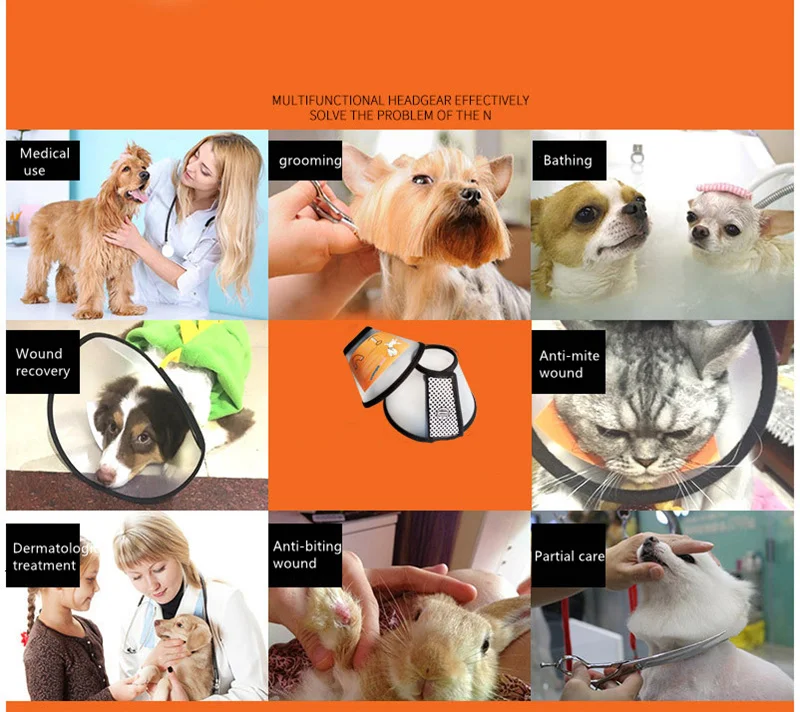 MULTIFUNCTIONAL HEADGEAR EFFECTIVELY
SOLVE THE PROBLEM OF THE N

Medical use

grooming

Bathing

Wound recovery

Anti-mite wound

Dermatolog treatment

Anti-biting wound

Partial care