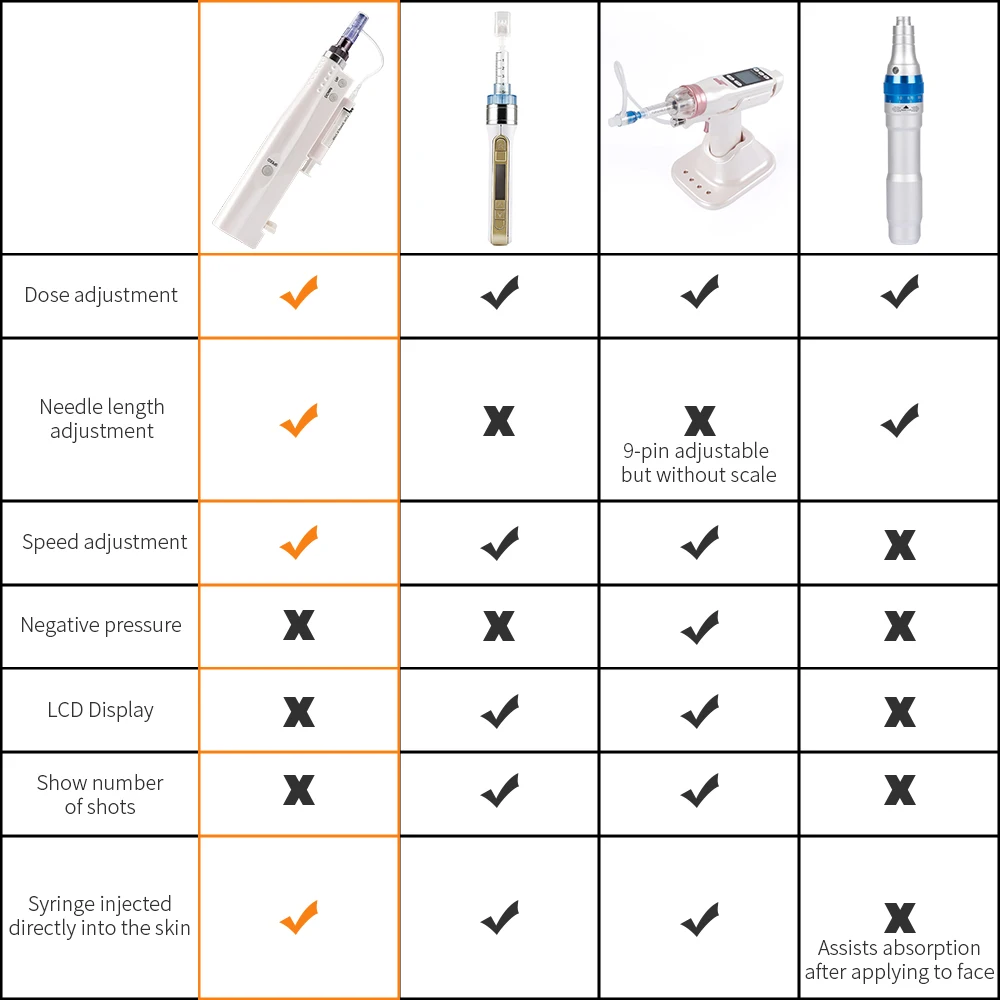 | | | | | |
|---|---|---|---|---|
| Dose adjustment | ✓ | ✓ | ✓ | ✓ |
| Needle length adjustment | ✓ | X | X 9-pin adjustable but without scale | ✓ |
| Speed adjustment | ✓ | ✓ | ✓ | X |
| Negative pressure | X | X | ✓ | X |
| LCD Display | X | ✓ | ✓ | X |
| Show number of shots | X | ✓ | ✓ | X |
| Syringe injected directly into the skin | ✓ | ✓ | ✓ | X Assists absorption after applying to face |