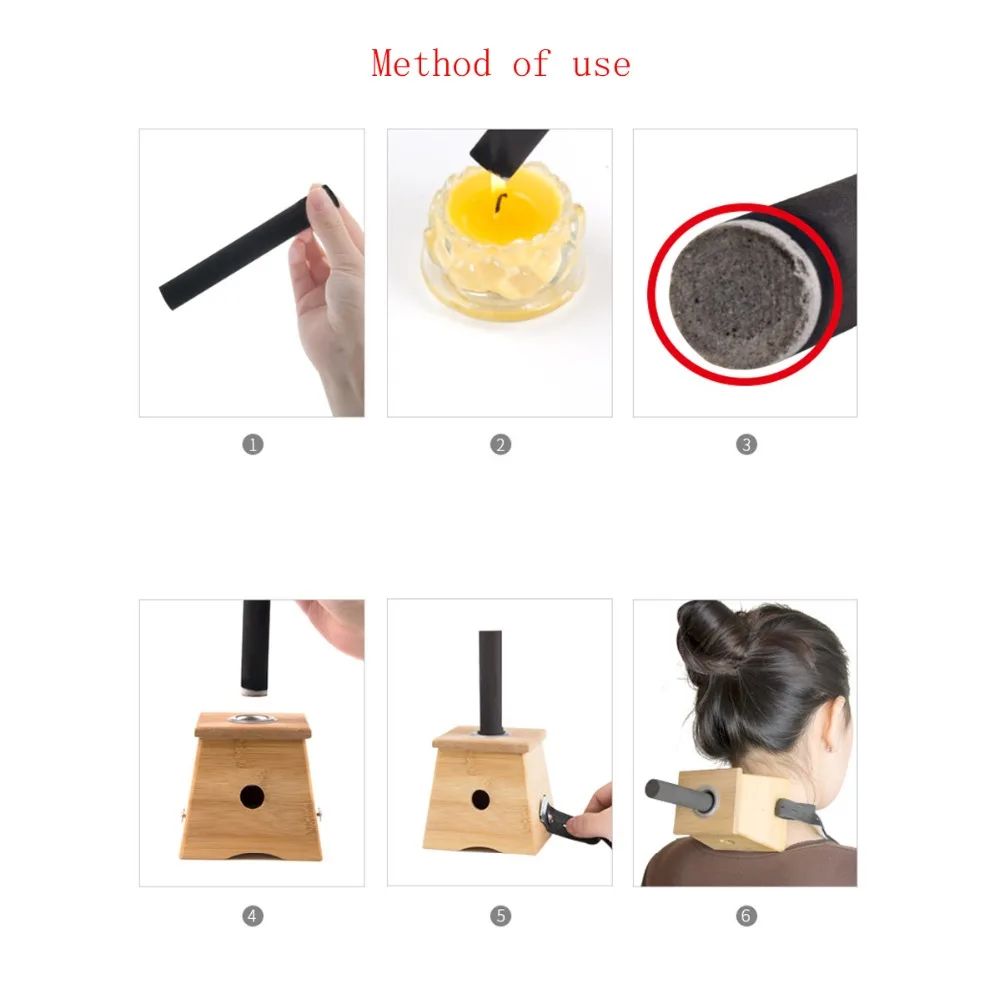 Method of use

1

2

3

4

5

6